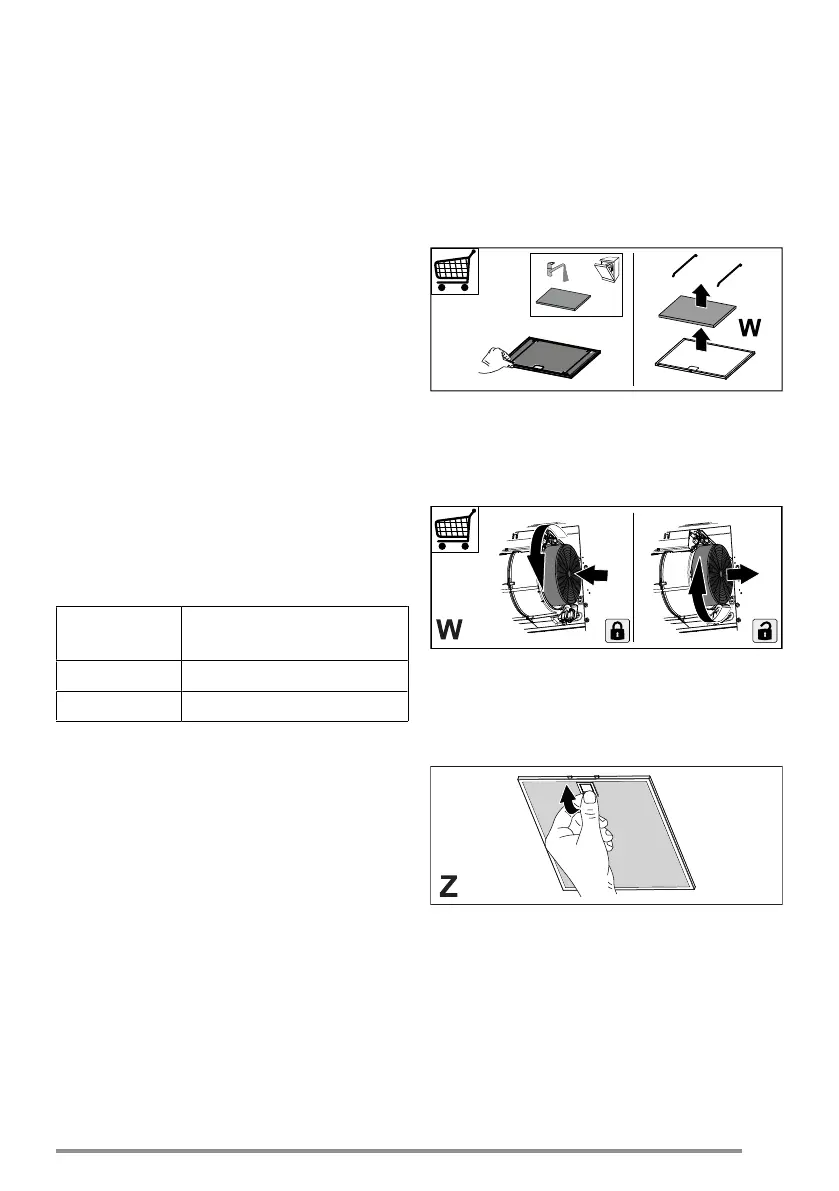 W

W

Z