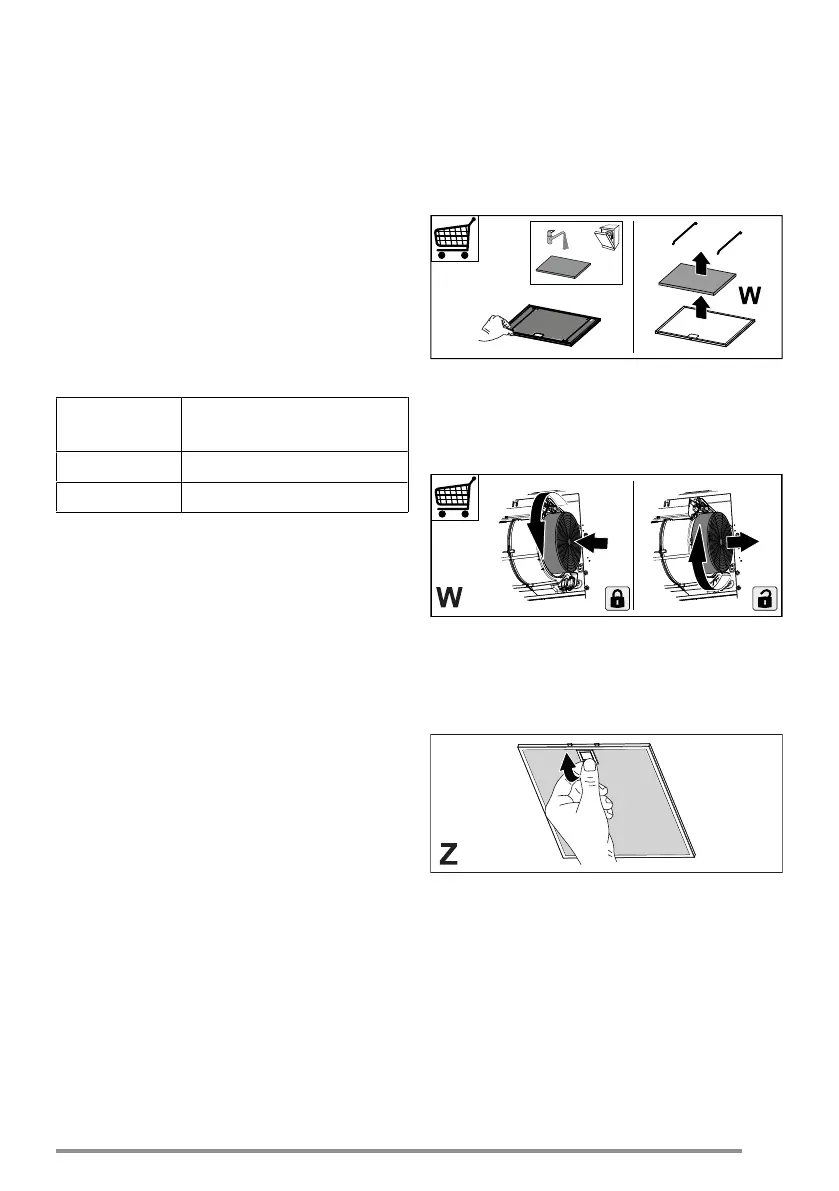 W

W

Z