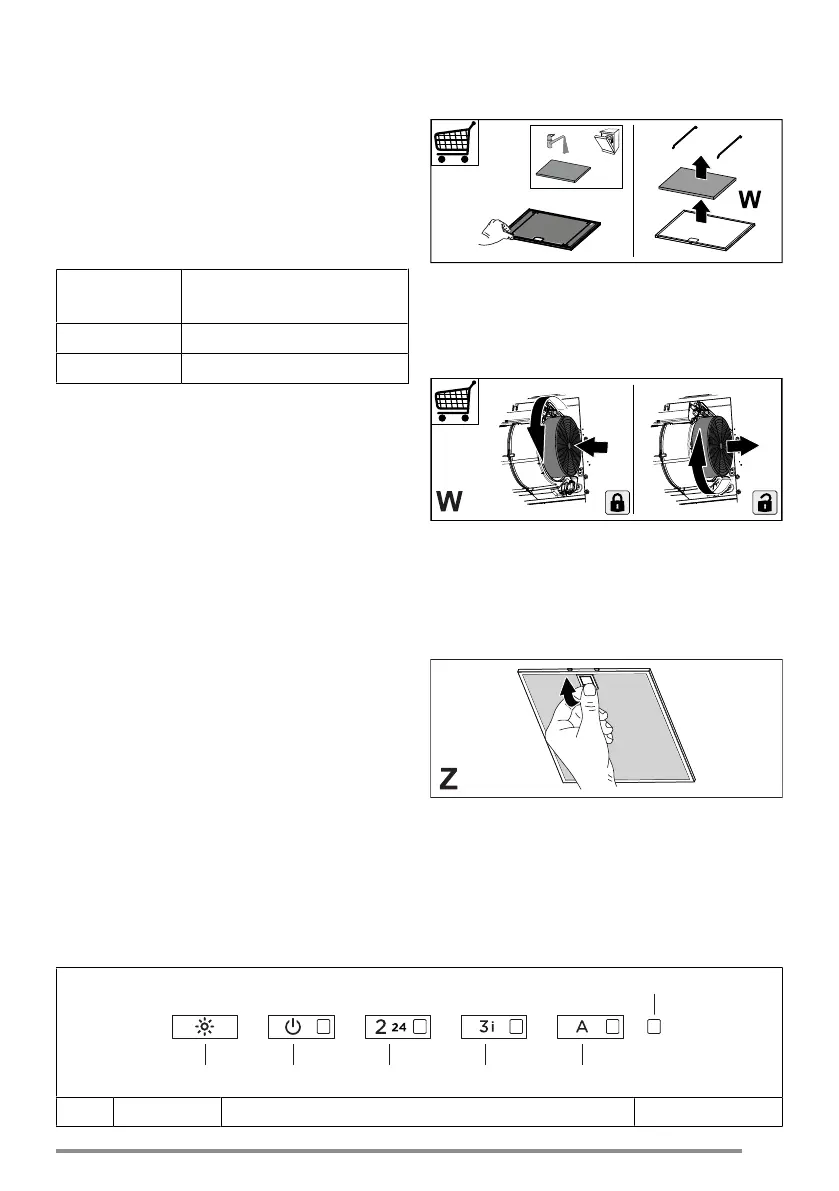 W

W

Z

2 24

3 i

A