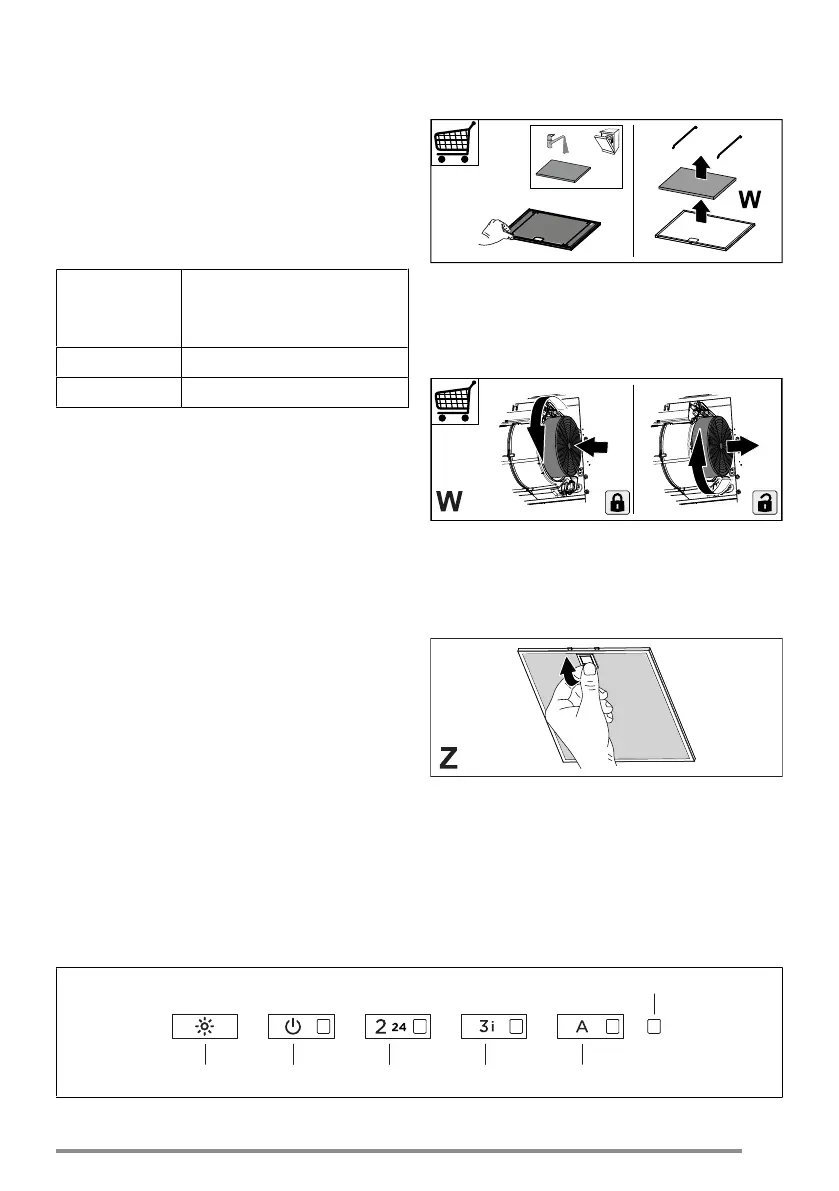 W

W

Z

2 24

3 i

A