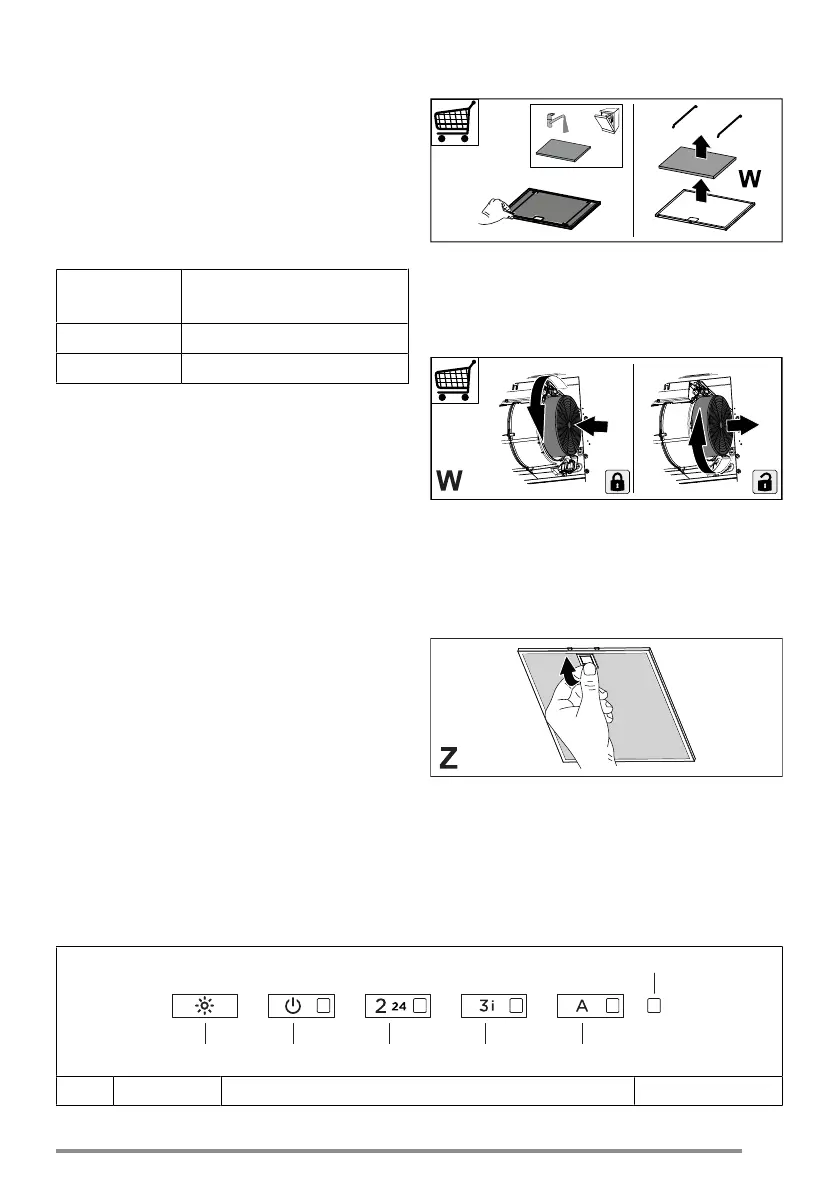 W

W

Z

2 24

3 i

A