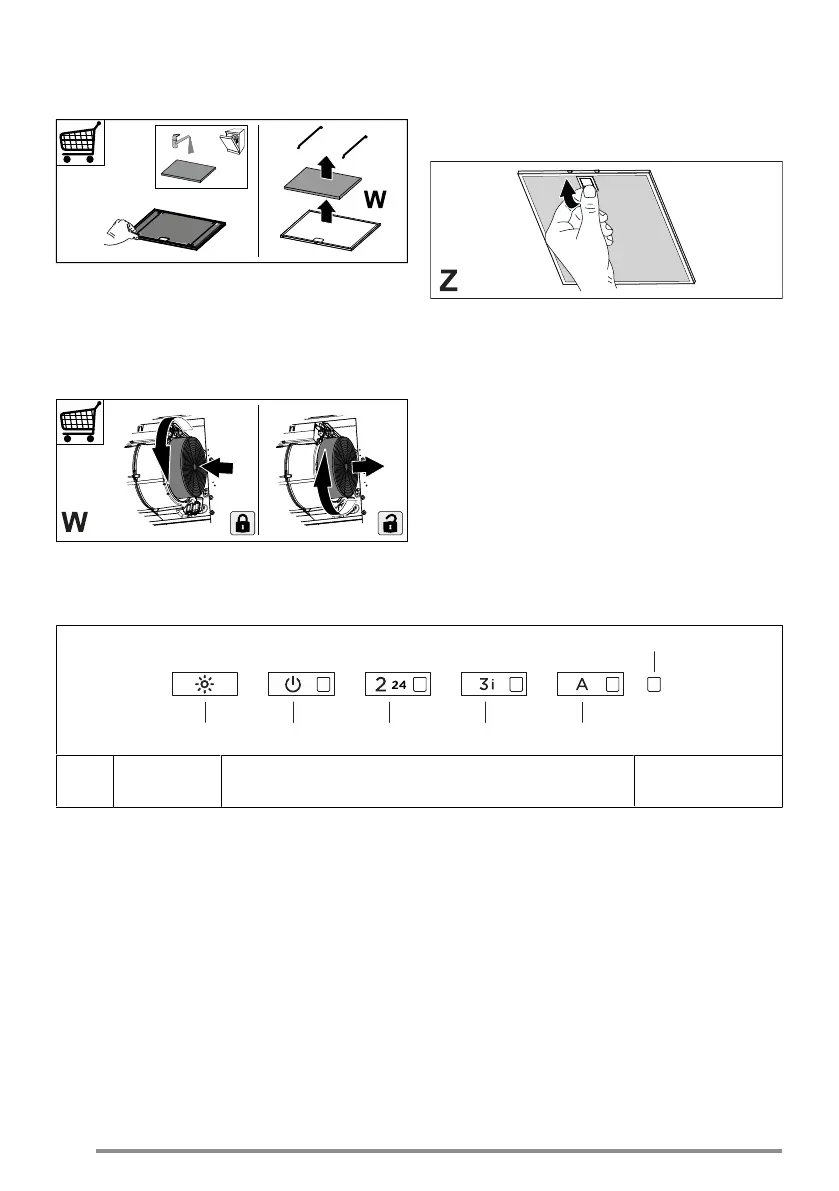 W

Z

W

2 24

3 i

A