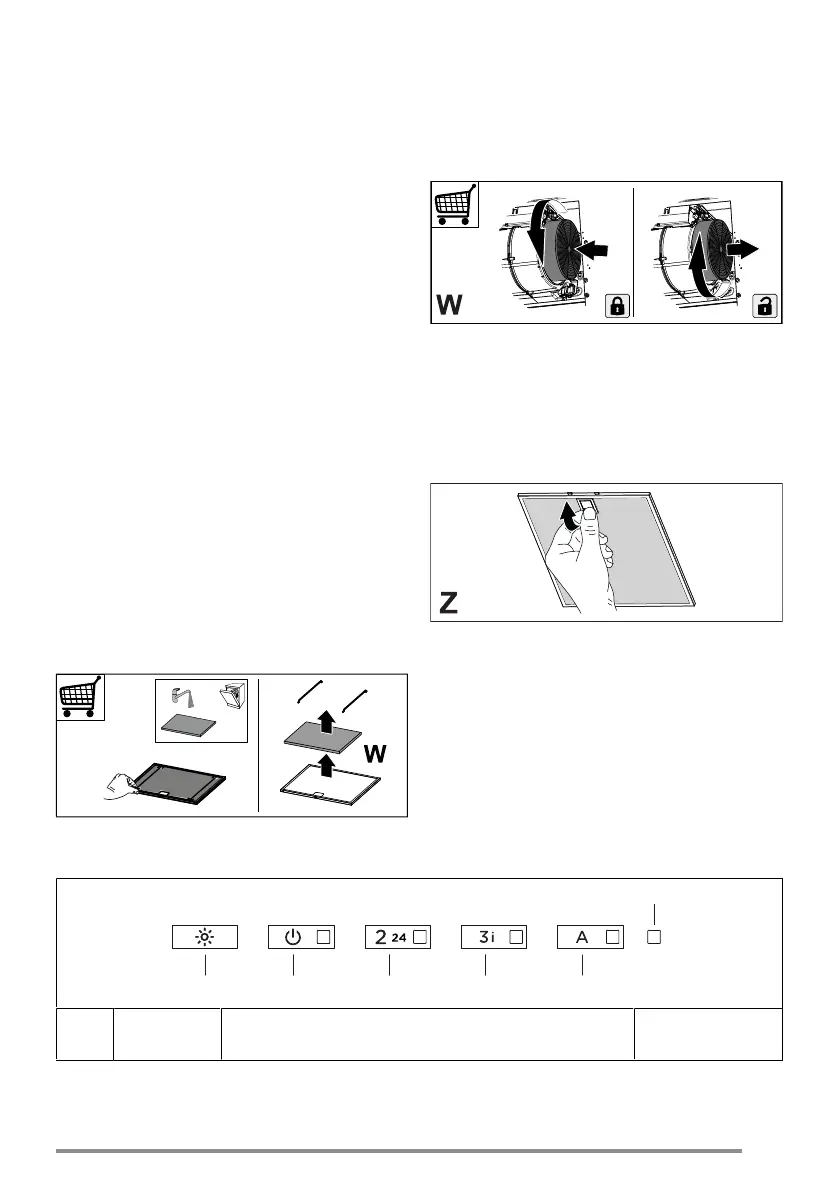 W

Z

W

2 24

3 i

A