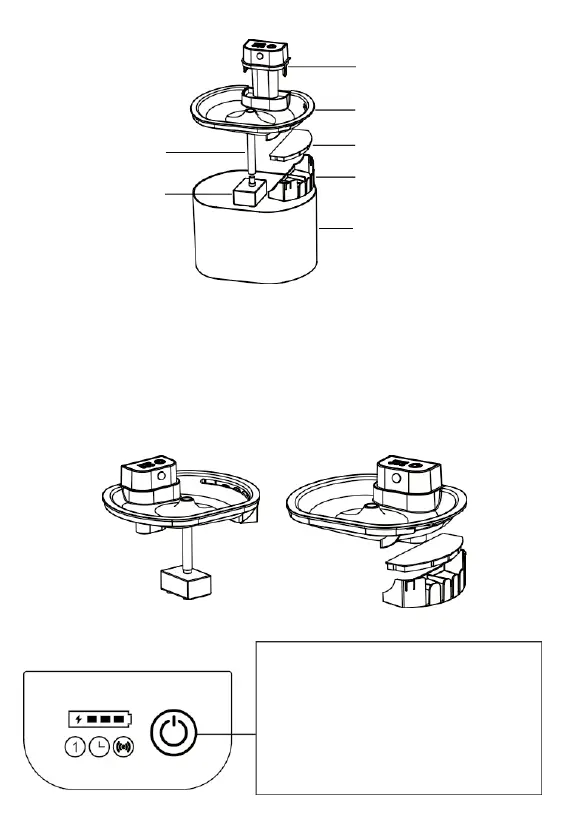 1