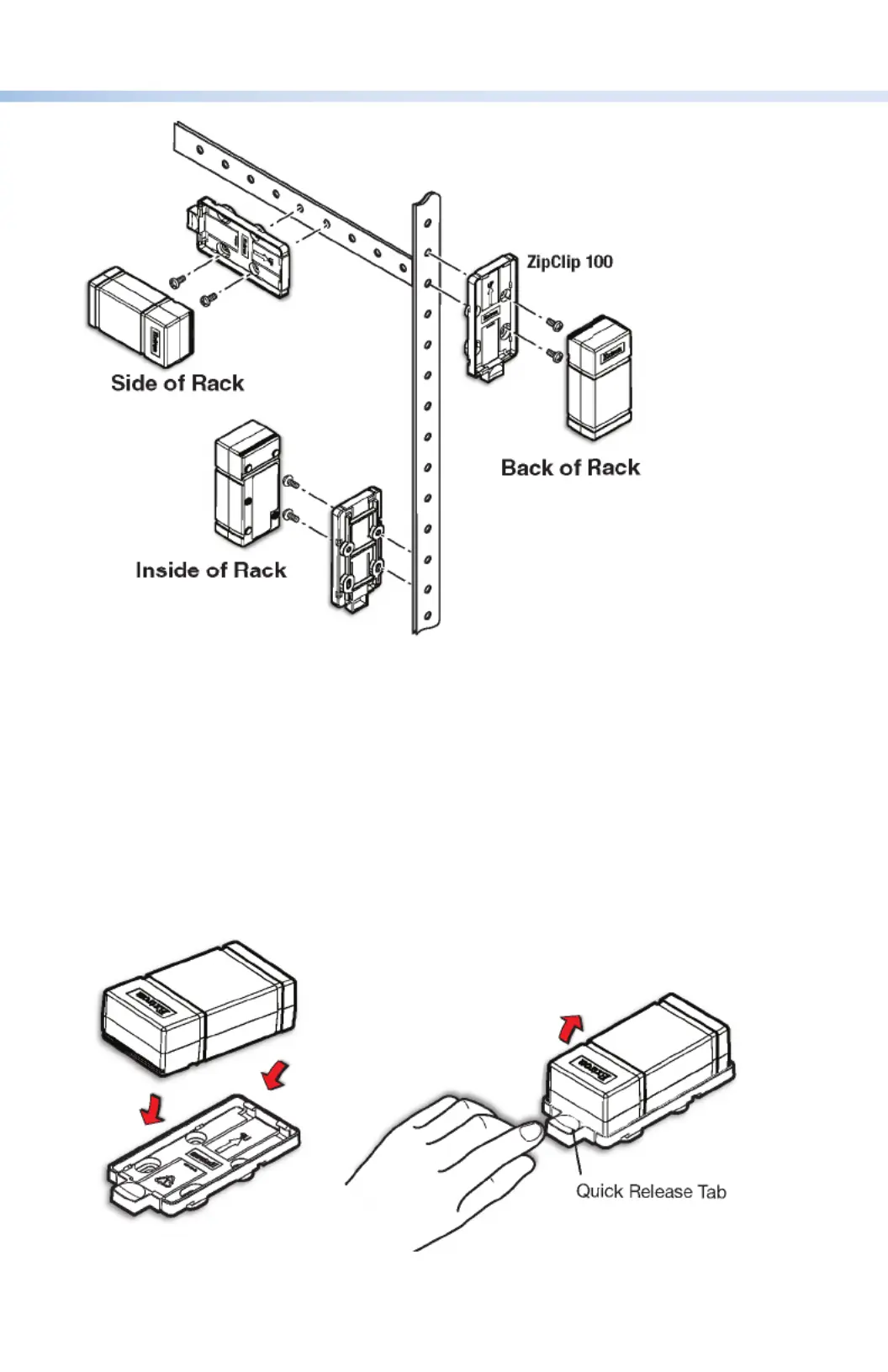 ZipClip 100

Side of Rack

Back of Rack

Inside of Rack

Quick Release Tab