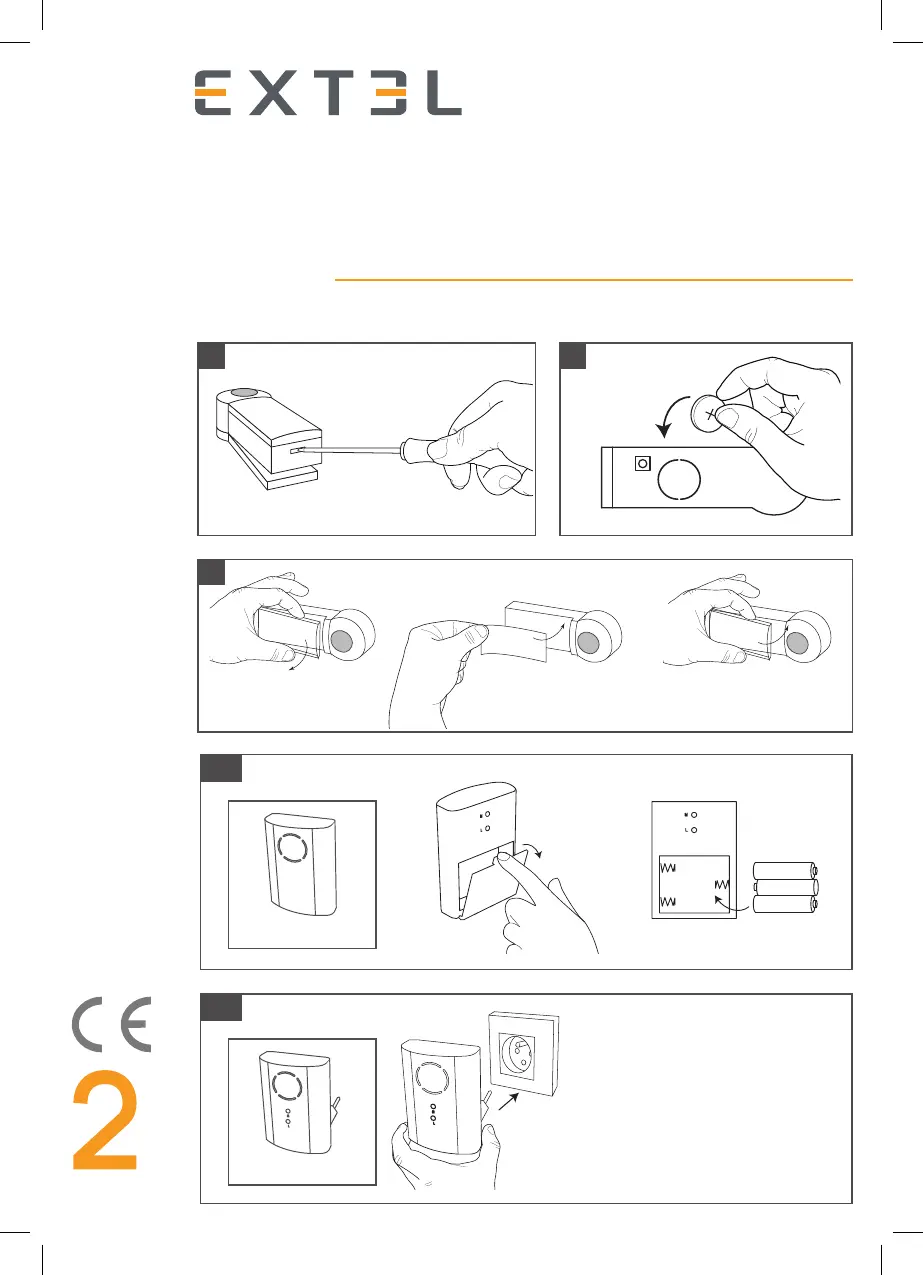 EXTEL

CE

2