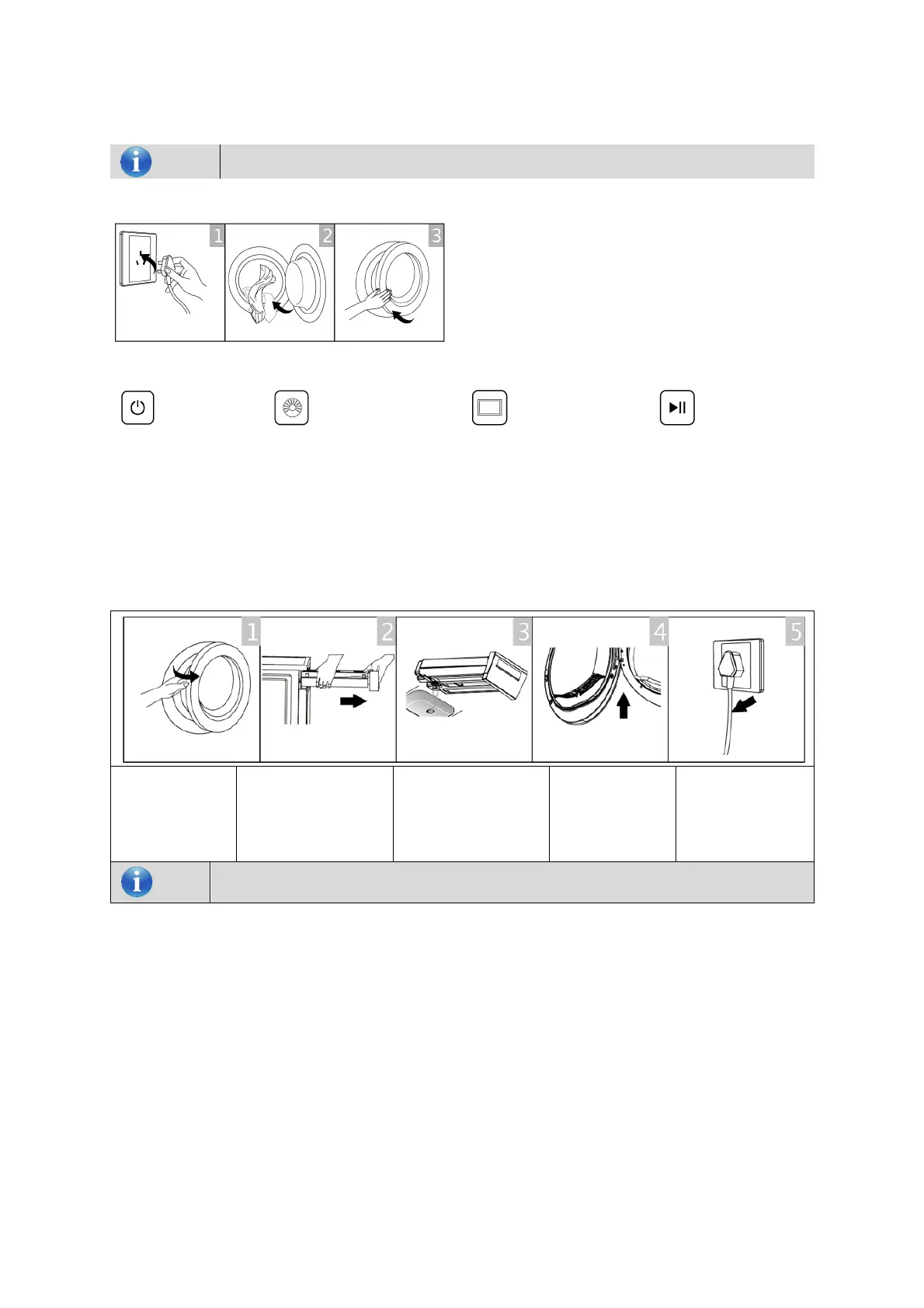 1 2 3

1 2 3 4 5