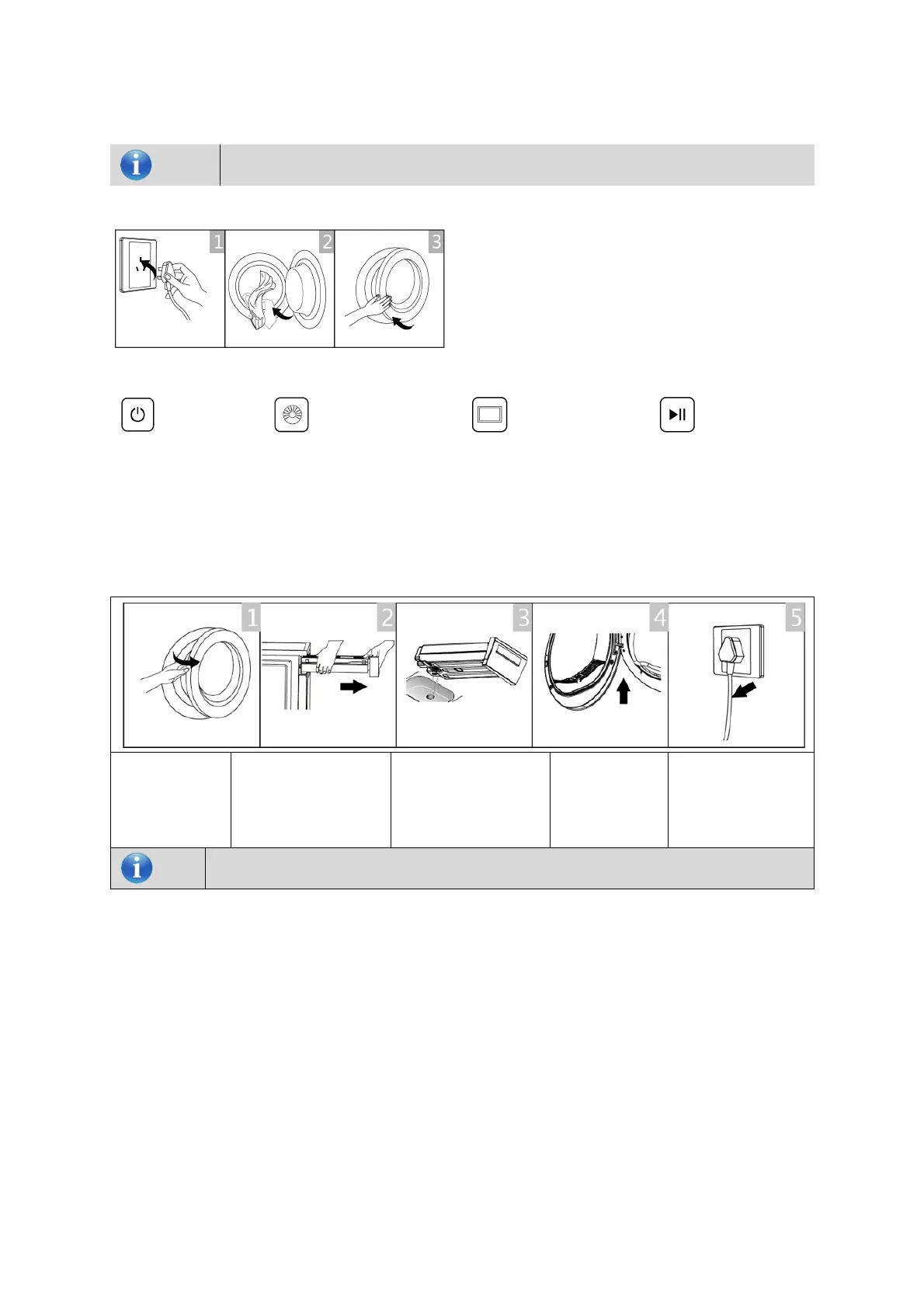 1 2 3

1 2 3 4 5