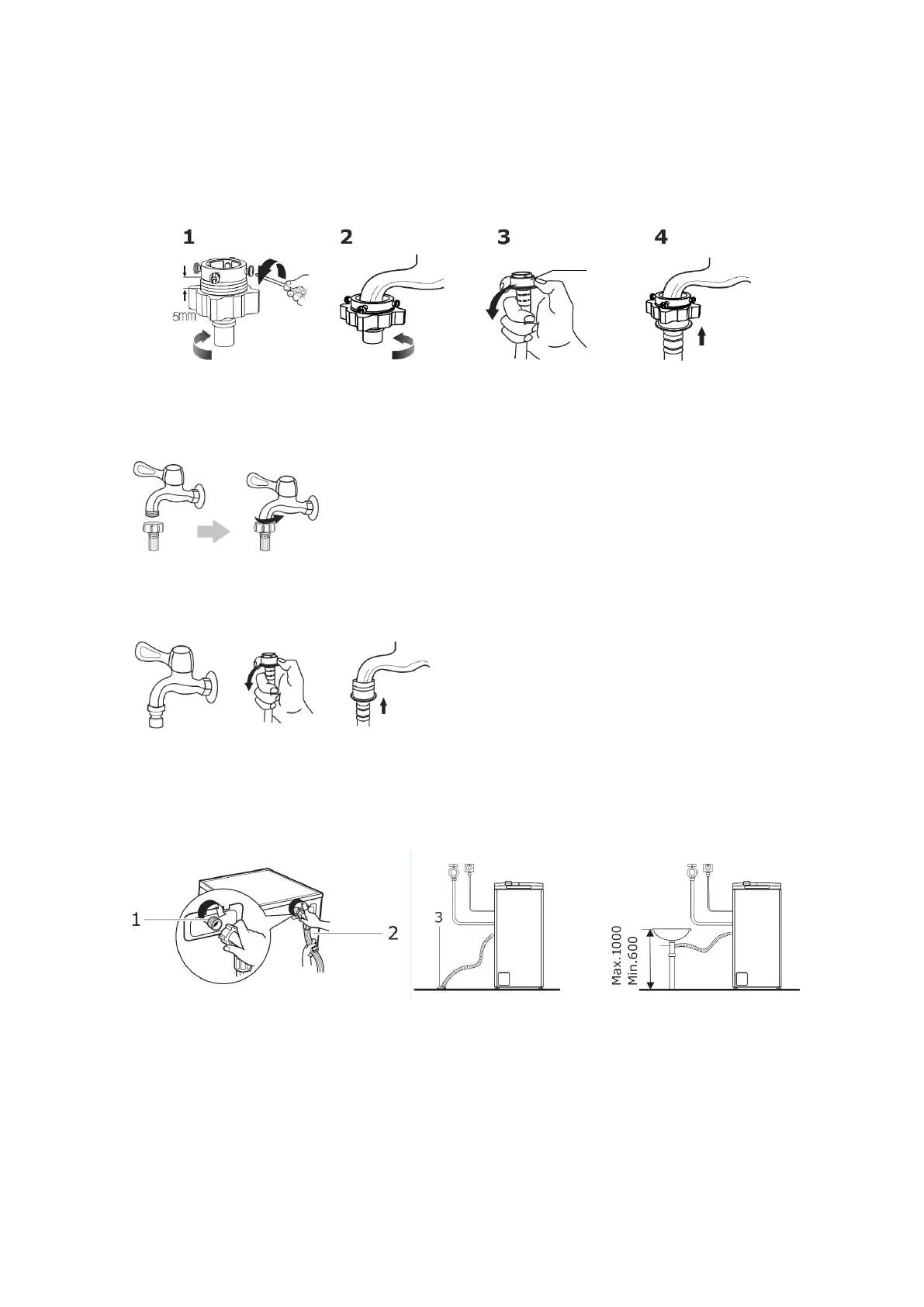 1 2 3 4

5mm

1

2

3

Max.1000
Min.600