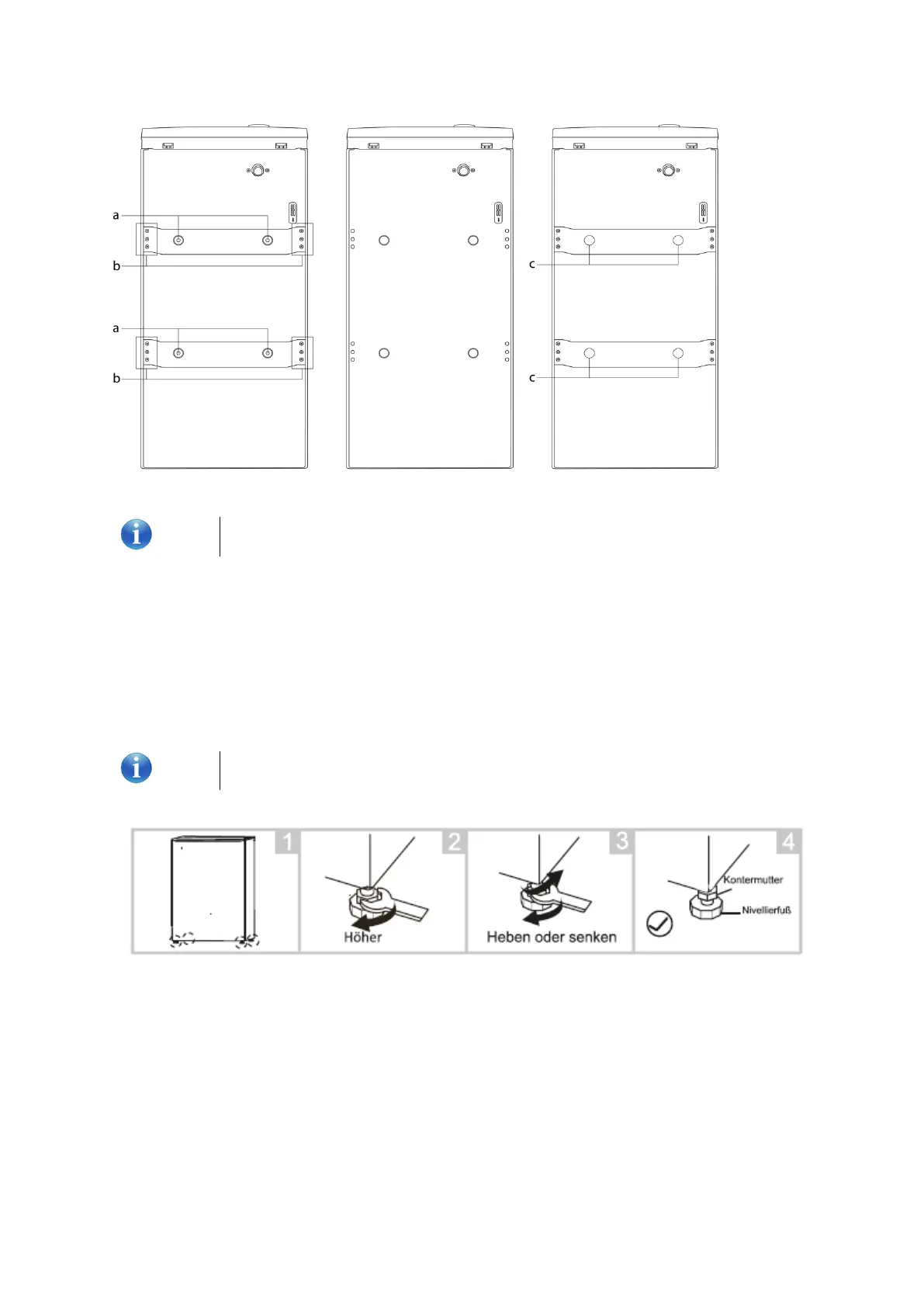 a
b
a
b
c
c

1
2
Höher
3
Heben oder senken
4
Kontermutter
Nivellierfuß