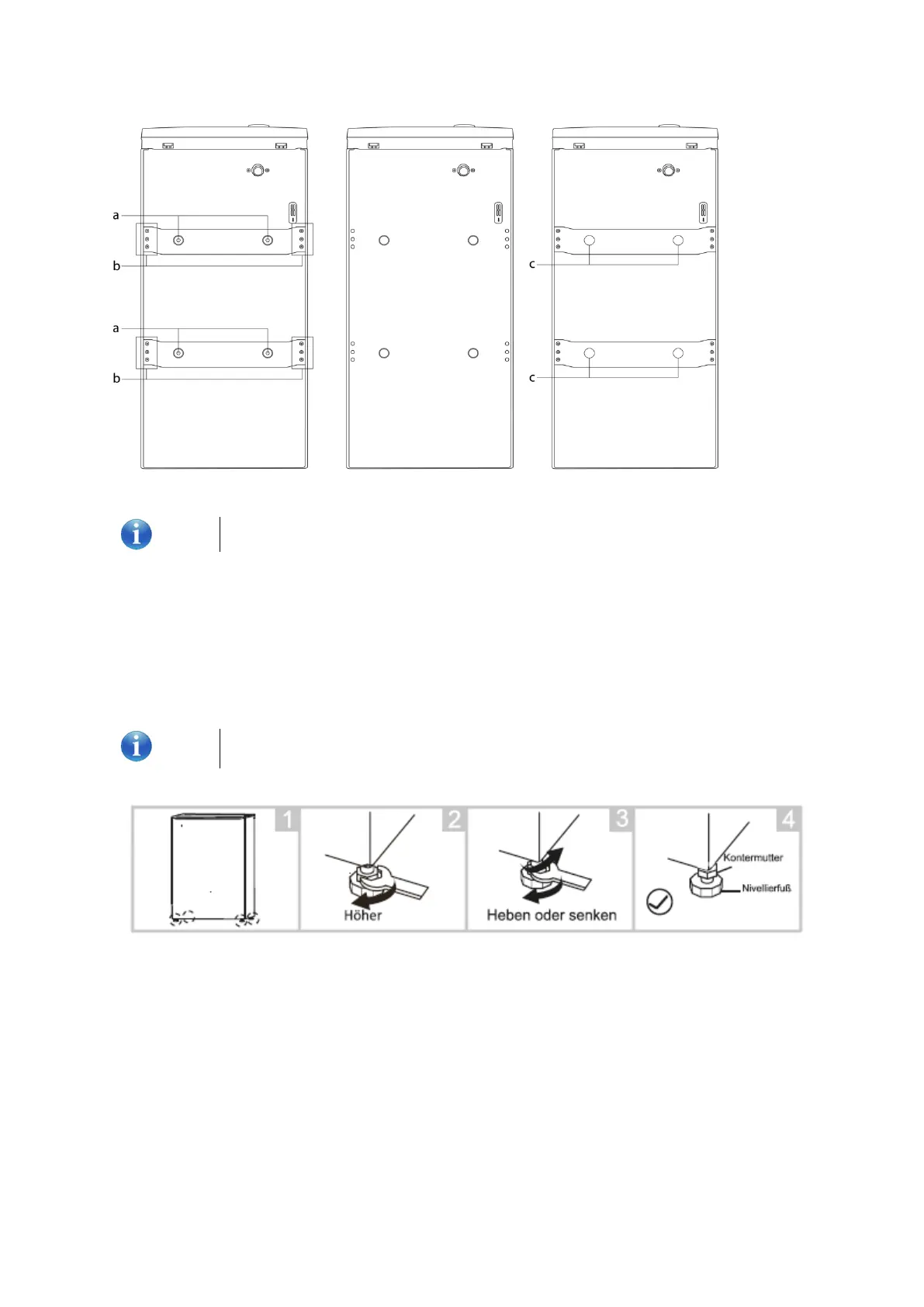 a

b

a

b

c

c

1

2

Höher

3

Heben oder senken

4

Kontermutter

Nivellierfuß