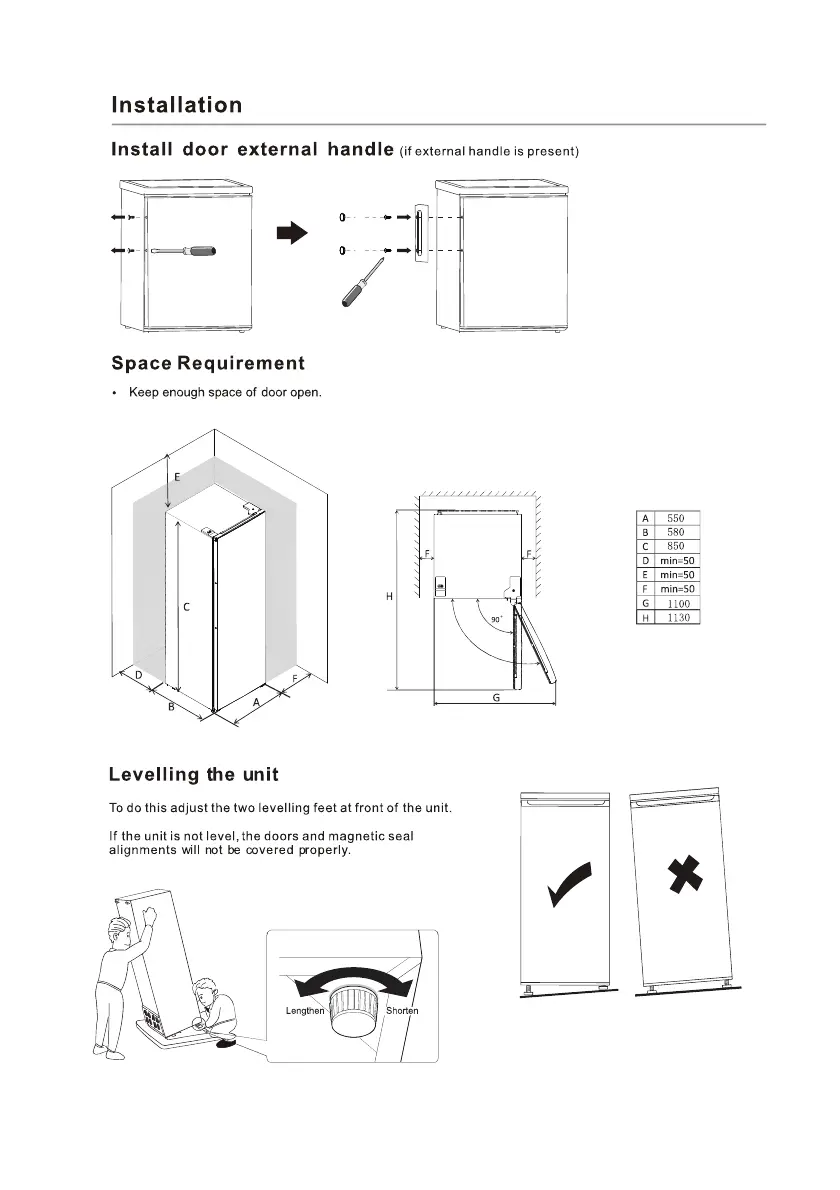 Installation

Install door external handle (if external handle is present)

Space Requirement

• Keep enough space of door open.

E

C

D

B

A

F

F

F

H

90°

G

| A | 550 |
|---|---|
| B | 580 |
| C | 850 |
| D | min=50 |
| E | min=50 |
| F | min=50 |
| G | 1100 |
| H | 1130 |

Levelling the unit

To do this adjust the two levelling feet at front of the unit.

If the unit is not level, the doors and magnetic seal alignments will not be covered properly.

Lengthen

Shorten