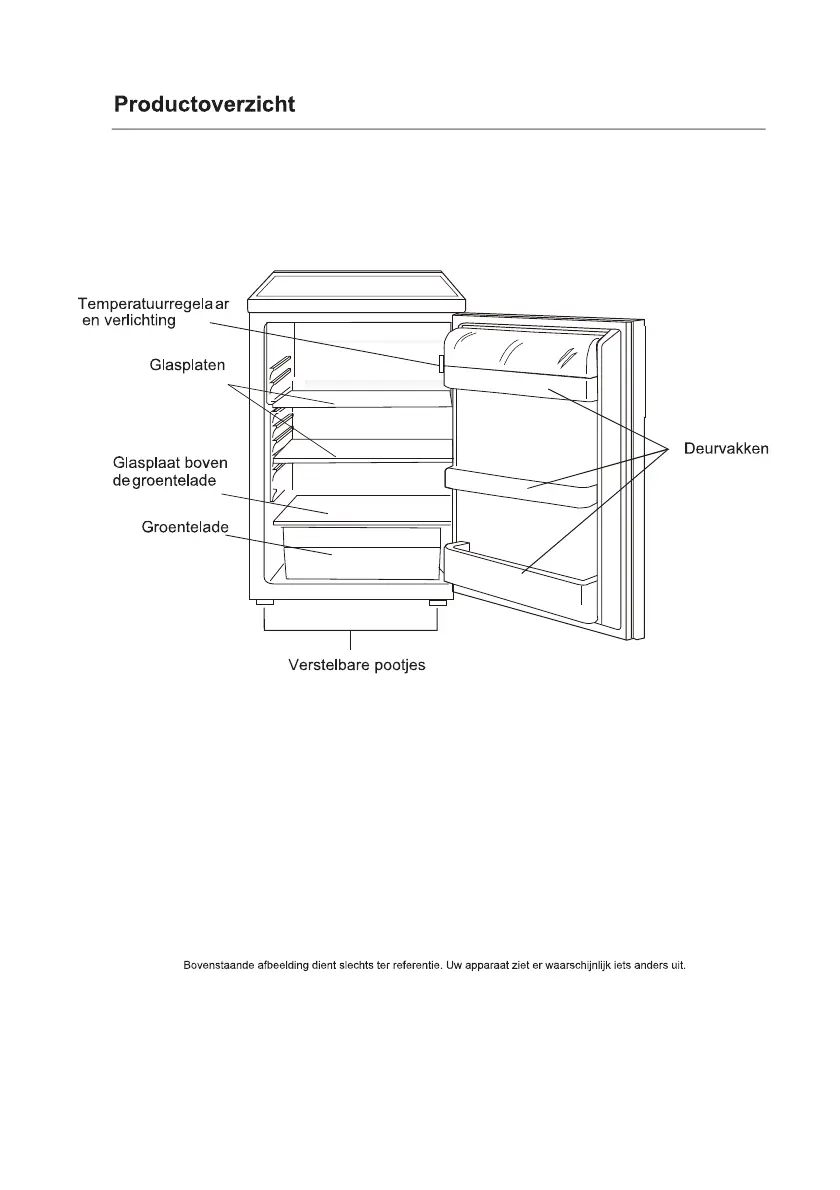 Productoverzicht

Temperatuurregelaar
en verlichting

Glasplaten

Glasplaat boven
de groentelade

Groentelade

Deurvakken

Verstelbare pootjes

Bovenstaande afbeelding dient slechts ter referentie. Uw apparaat ziet er waarschijnlijk iets anders uit.