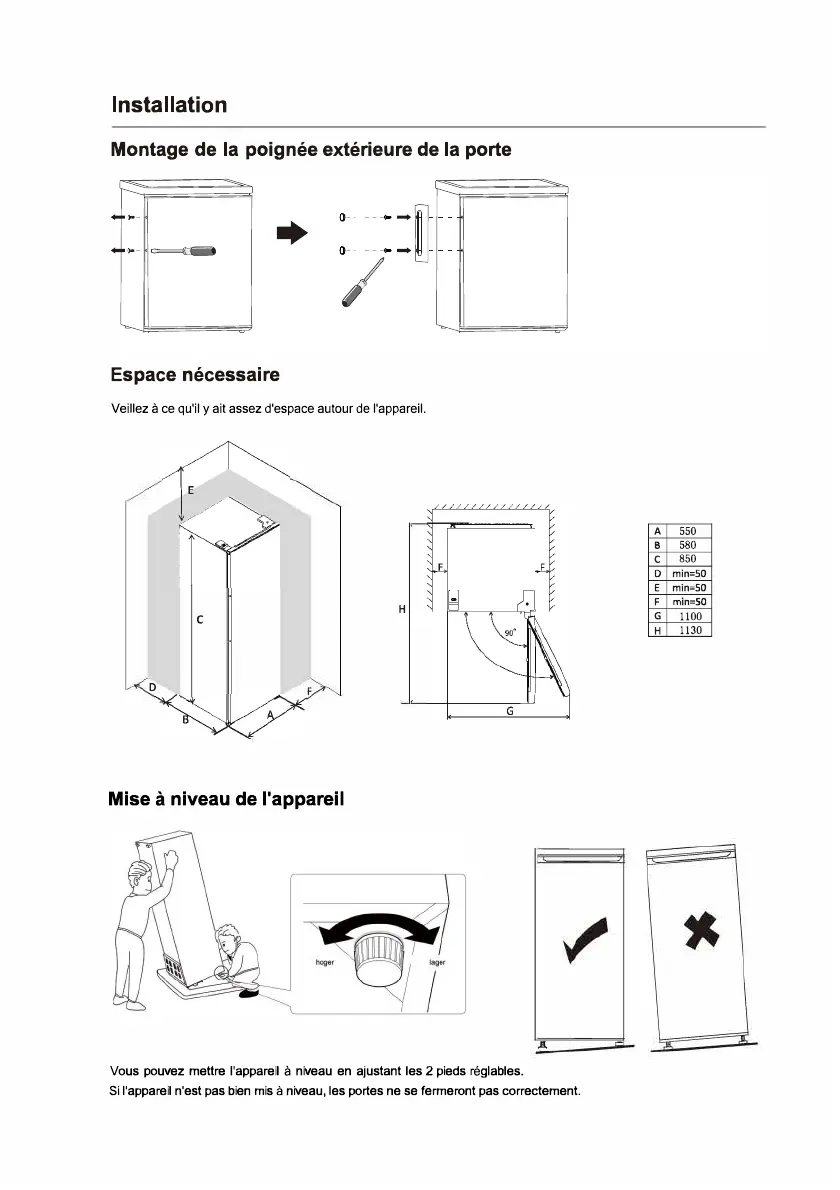 Installation

Montage de la poignée extérieure de la porte

Espace nécessaire

Veillez à ce qu'il y ait assez d'espace autour de l'appareil.

E

C

D

B

A

F

F

F

H

90°

G

| A | 550 |
|---|---|
| B | 580 |
| C | 850 |
| D | min=50 |
| E | min=50 |
| F | min=50 |
| G | 1100 |
| H | 1130 |

Mise à niveau de l'appareil

hoger

lager

Vous pouvez mettre l'appareil à niveau en ajustant les 2 pieds réglables.
Si l'appareil n'est pas bien mis à niveau, les portes ne se fermeront pas correctement.