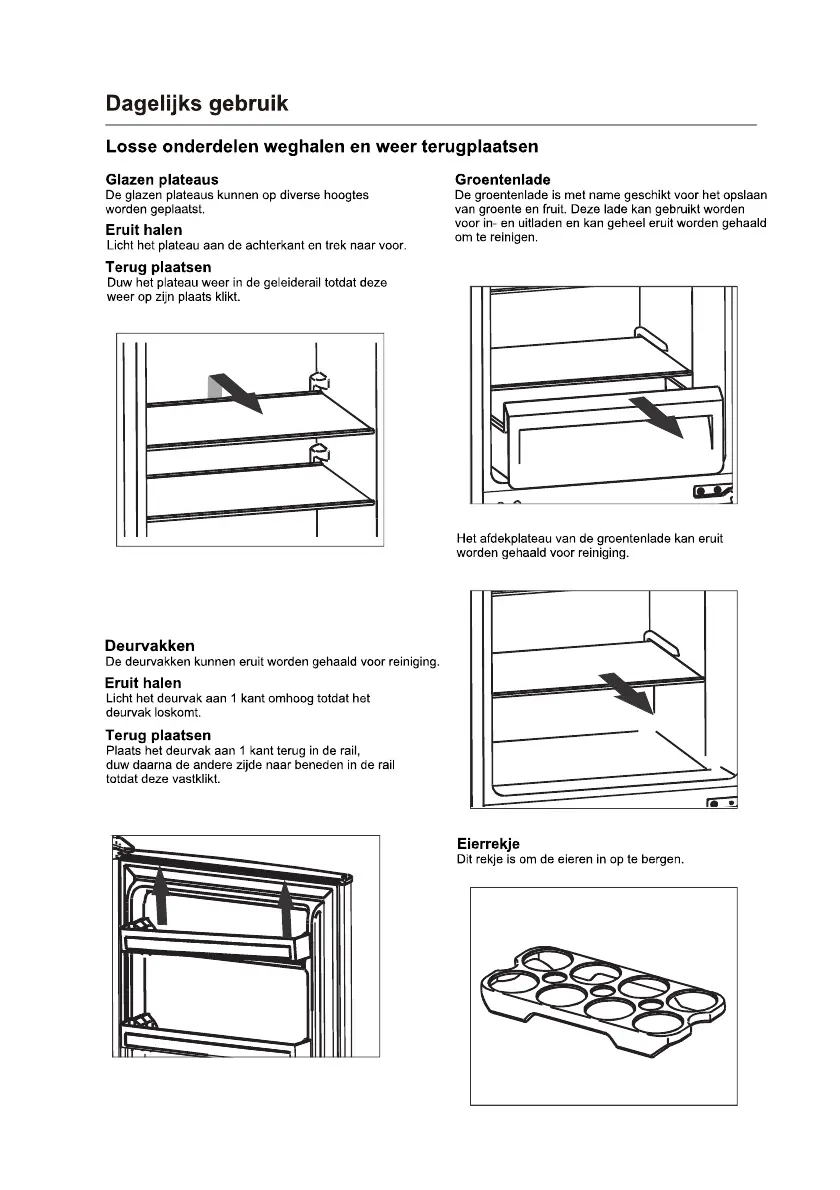 Dagelijks gebruik

Losse onderdelen weghalen en weer terugplaatsen

Glazen plateaus
De glazen plateaus kunnen op diverse hoogtes worden geplaatst.

Eruit halen
Licht het plateau aan de achterkant en trek naar voor.

Terug plaatsen
Duw het plateau weer in de geleiderail totdat deze weer op zijn plaats klikt.

Deurvakken
De deurvakken kunnen eruit worden gehaald voor reiniging.

Eruit halen
Licht het deurvak aan 1 kant omhoog totdat het deurvak loskomt.

Terug plaatsen
Plaats het deurvak aan 1 kant terug in de rail, duw daarna de andere zijde naar beneden in de rail totdat deze vastklikt.

Groentenlade
De groentenlade is met name geschikt voor het opslaan van groente en fruit. Deze lade kan gebruikt worden voor in- en uitladen en kan geheel eruit worden gehaald om te reinigen.

Het afdekplateau van de groentenlade kan eruit worden gehaald voor reiniging.

Eierrekje
Dit rekje is om de eieren in op te bergen.