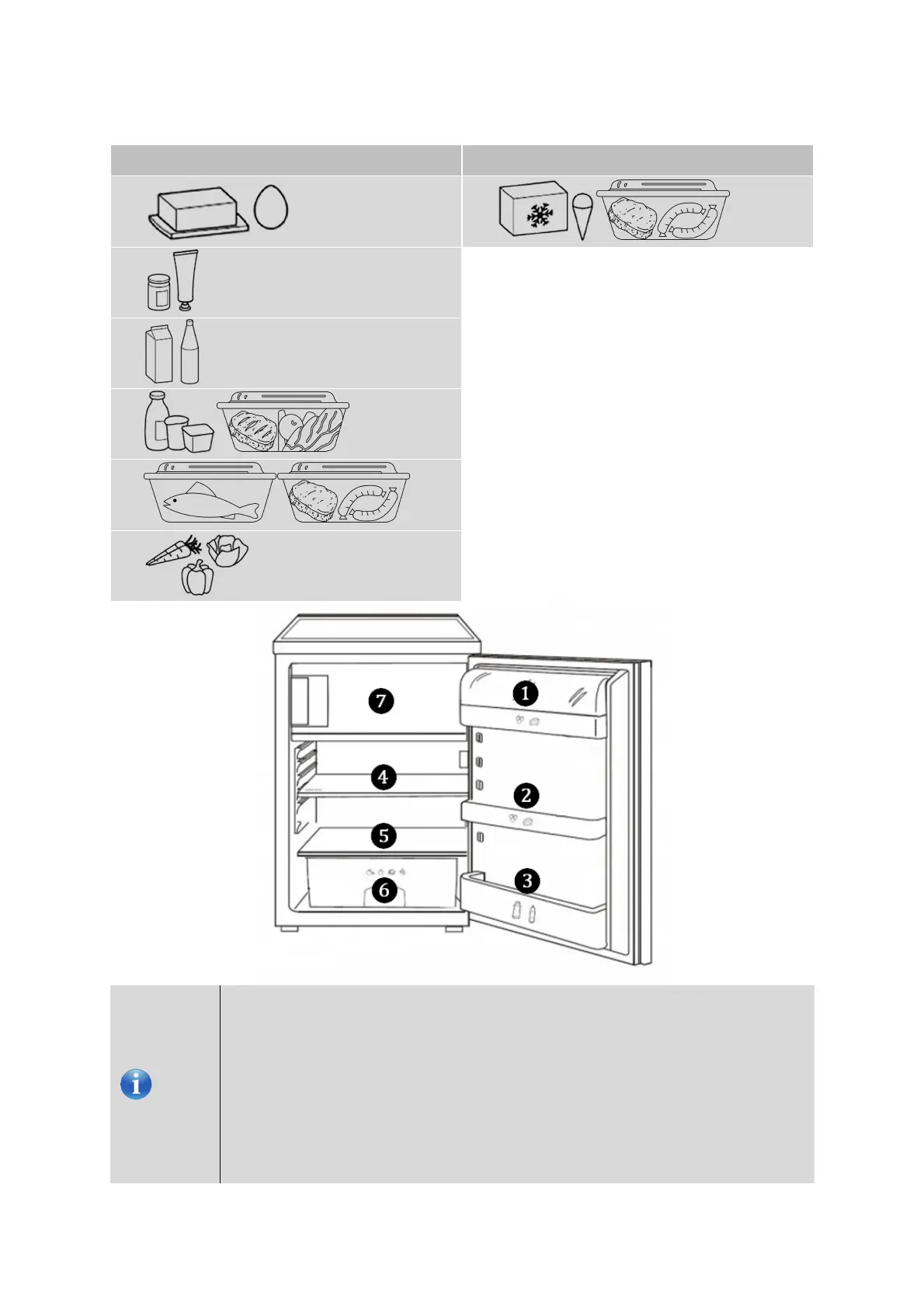 7

1

4

2

5

3

6