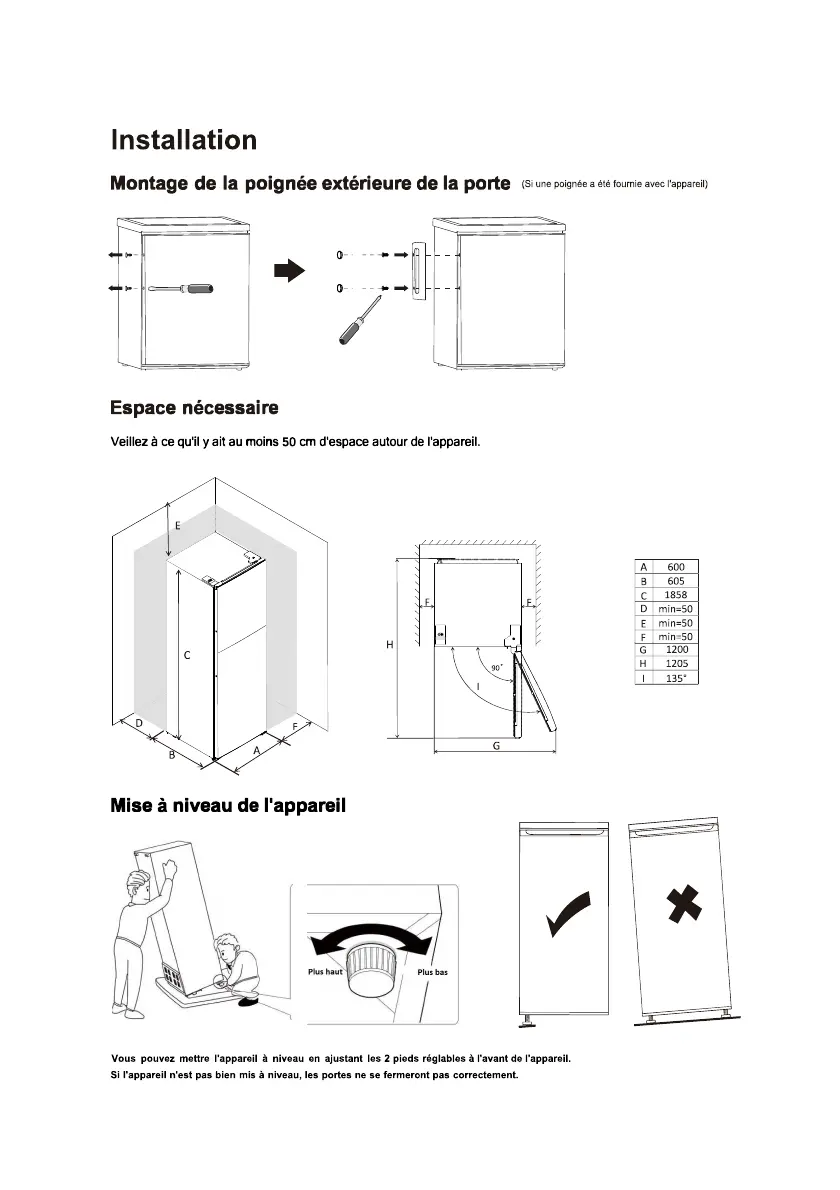 Installation

Montage de la poignée extérieure de la porte (Si une poignée a été fournie avec l'appareil)

Espace nécessaire

Veillez à ce qu'il y ait au moins 50 cm d'espace autour de l'appareil.

E
C
D
B
A
F

F
F
H
90°
I
G

| A | 600 |
|---|---|
| B | 605 |
| C | 1858 |
| D | min=50 |
| E | min=50 |
| F | min=50 |
| G | 1200 |
| H | 1205 |
| I | 135° |

Mise à niveau de l'appareil

Plus haut
Plus bas

Vous pouvez mettre l'appareil à niveau en ajustant les 2 pieds réglables à l'avant de l'appareil.
Si l'appareil n'est pas bien mis à niveau, les portes ne se fermeront pas correctement.