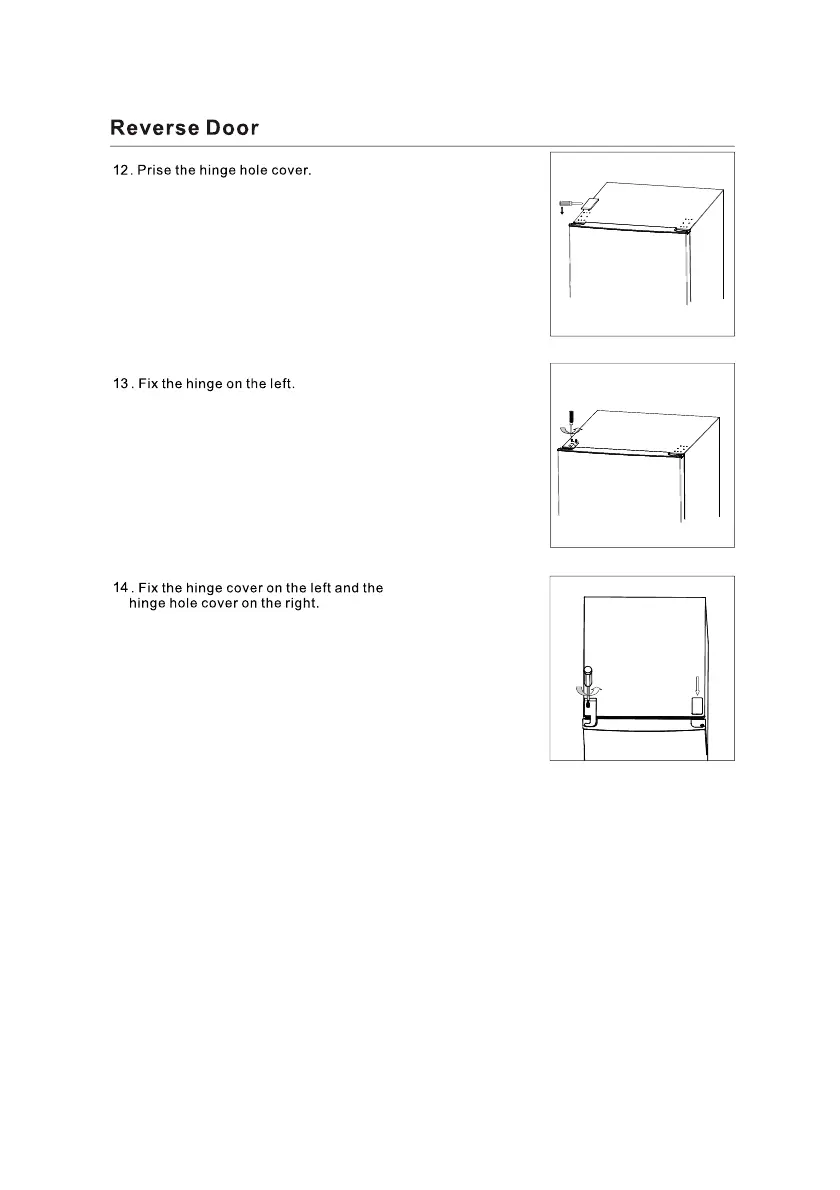 Reverse Door

12. Prise the hinge hole cover.

13 . Fix the hinge on the left.

14 . Fix the hinge cover on the left and the hinge hole cover on the right.