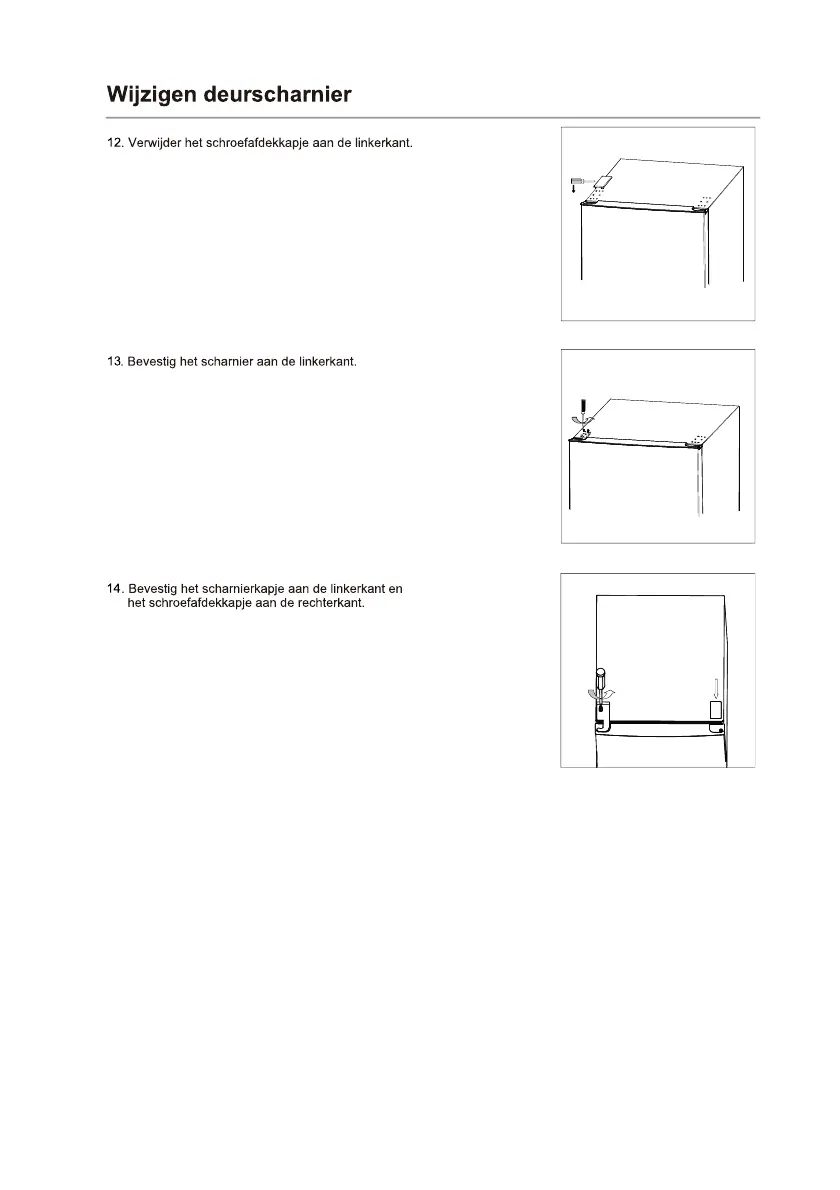 Wijzigen deurscharnier

12. Verwijder het schroefafdekkapje aan de linkerkant.

13. Bevestig het scharnier aan de linkerkant.

14. Bevestig het scharnierkapje aan de linkerkant en het schroefafdekkapje aan de rechterkant.