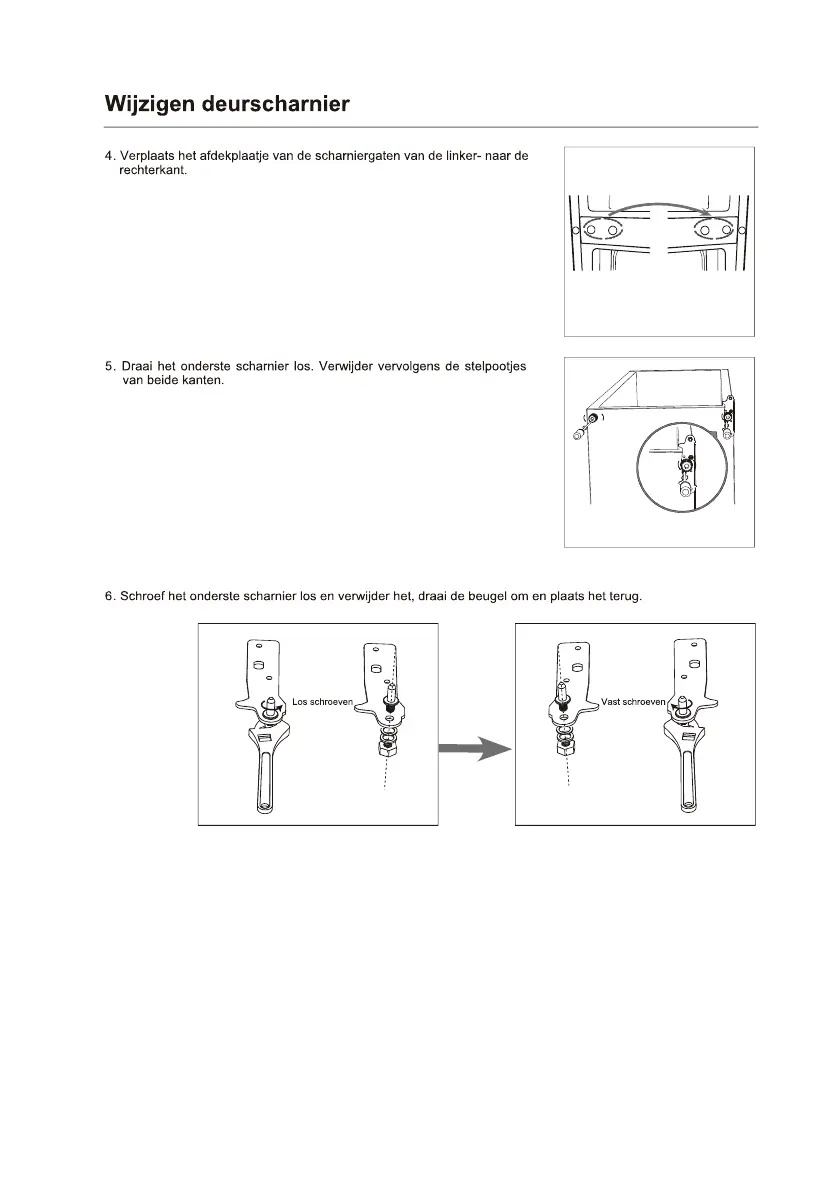 Wijzigen deurscharnier

4. Verplaats het afdekplaatje van de scharniergaten van de linker- naar de rechterkant.

5. Draai het onderste scharnier los. Verwijder vervolgens de stelpootjes van beide kanten.

6. Schroef het onderste scharnier los en verwijder het, draai de beugel om en plaats het terug.

Los schroeven

Vast schroeven