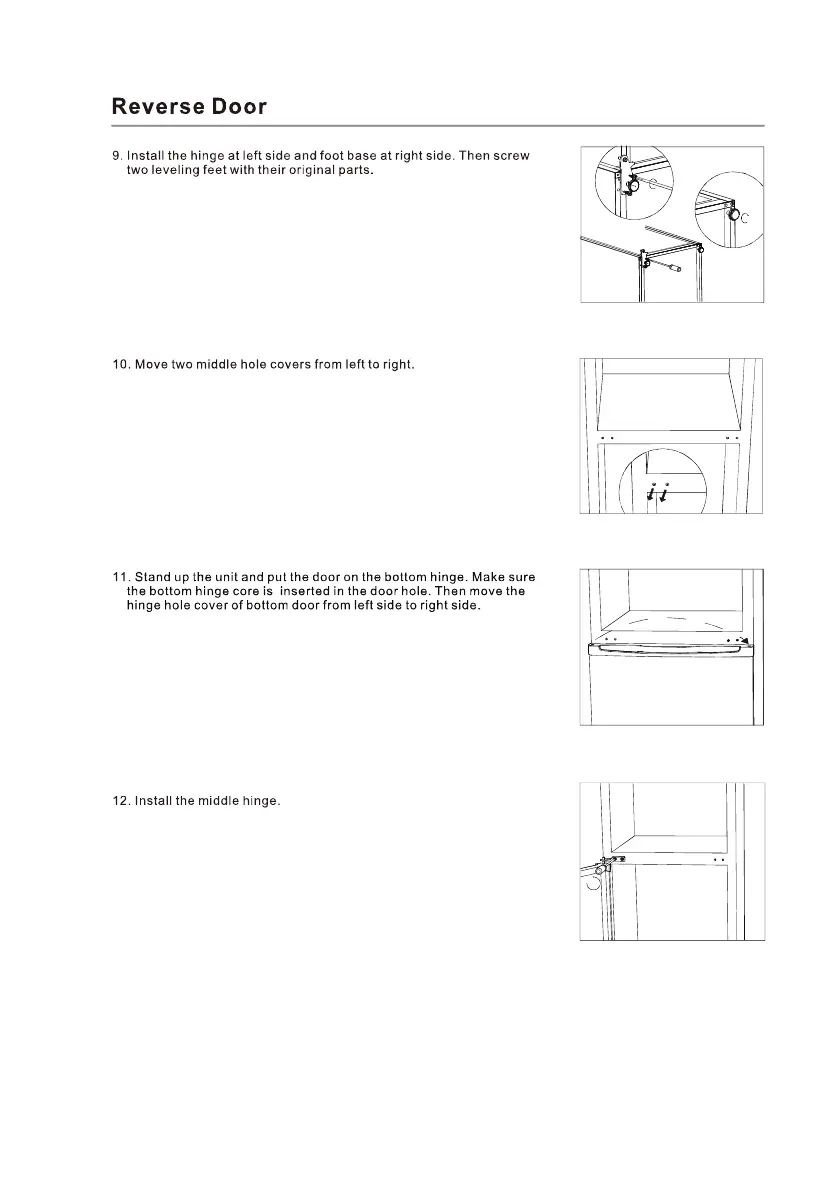 Reverse Door

9. Install the hinge at left side and foot base at right side. Then screw two leveling feet with their original parts.

10. Move two middle hole covers from left to right.

11. Stand up the unit and put the door on the bottom hinge. Make sure the bottom hinge core is inserted in the door hole. Then move the hinge hole cover of bottom door from left side to right side.

12. Install the middle hinge.