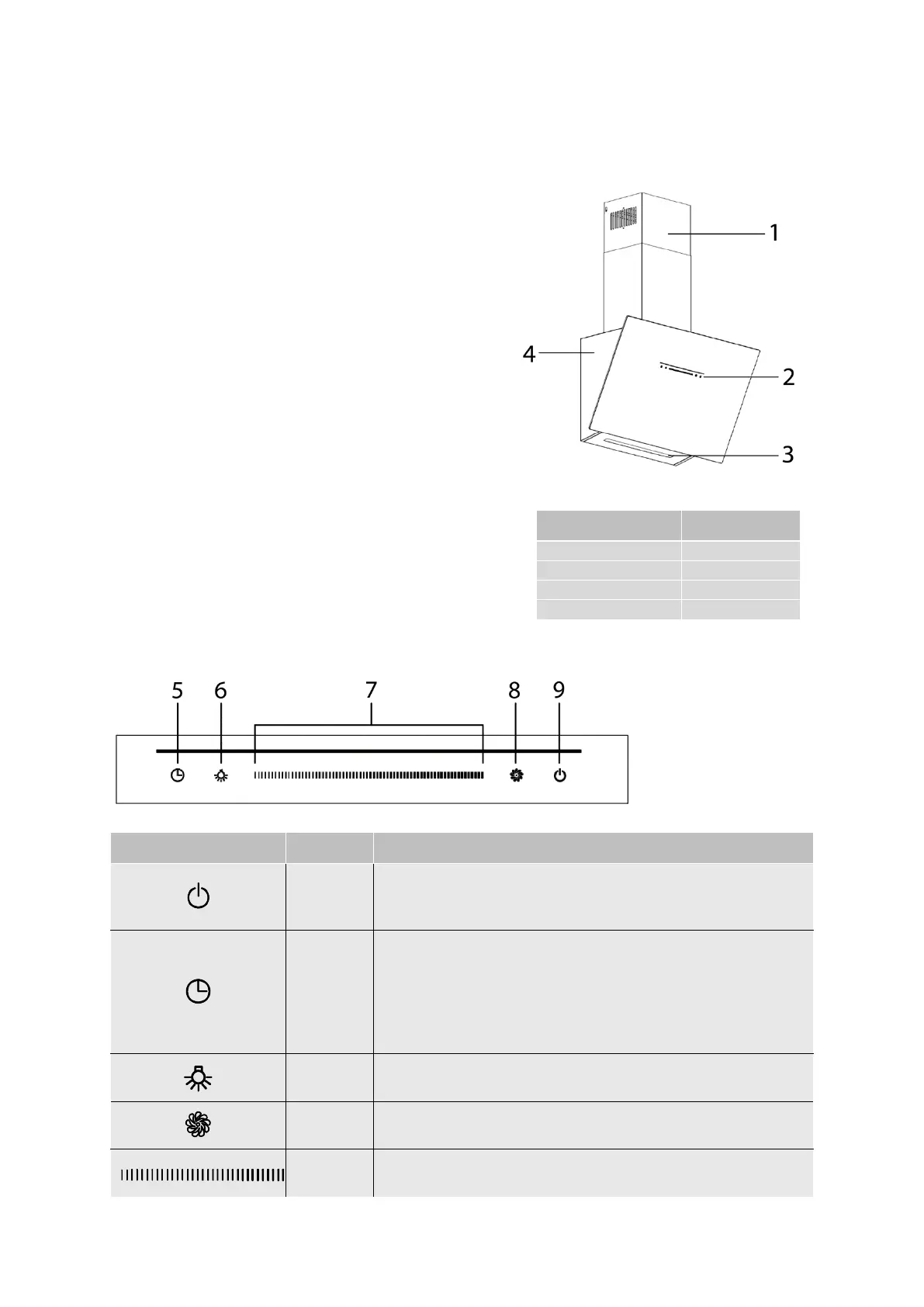 1

4

2

3

5 6 7 8 9