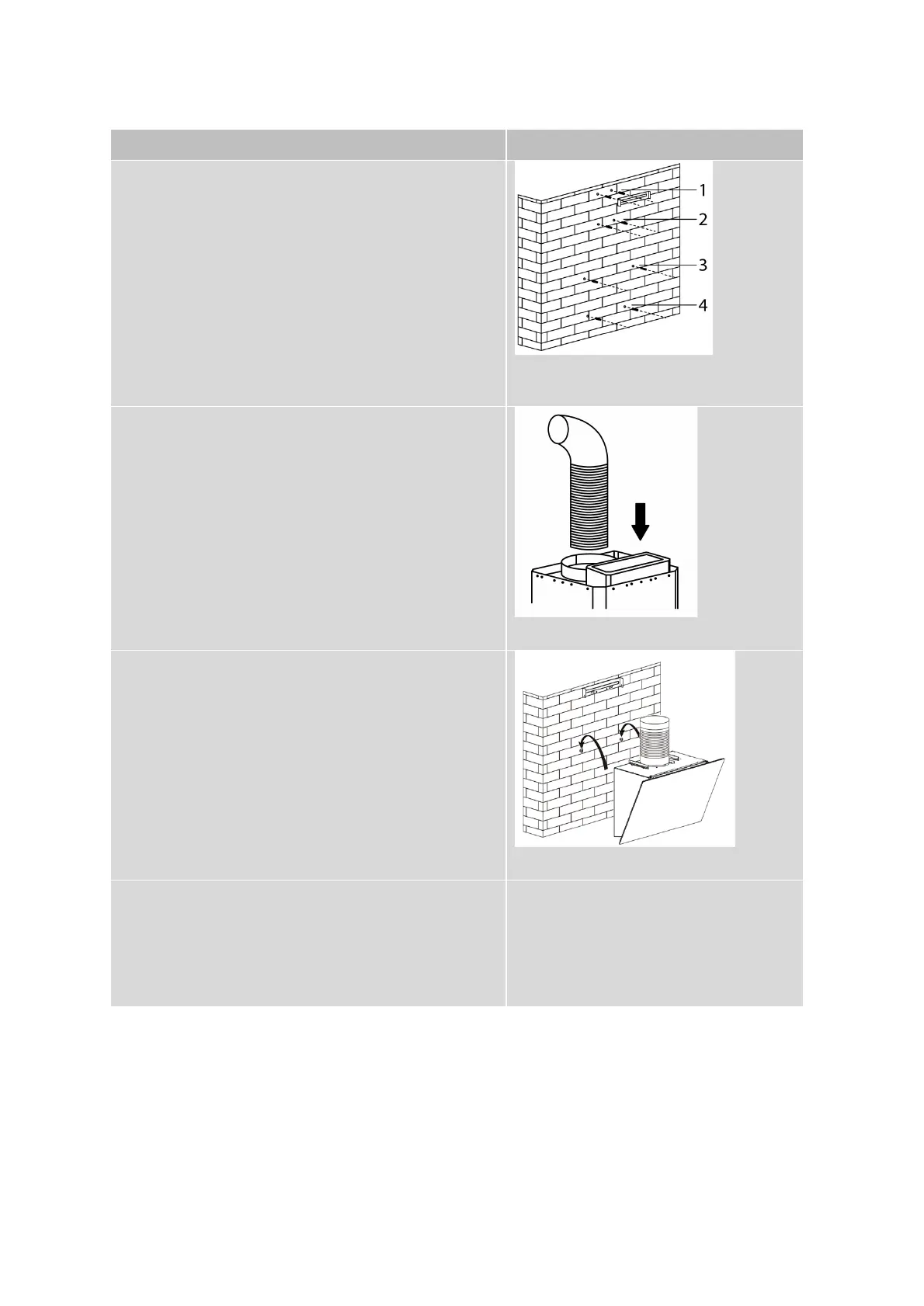 1
2
3
4