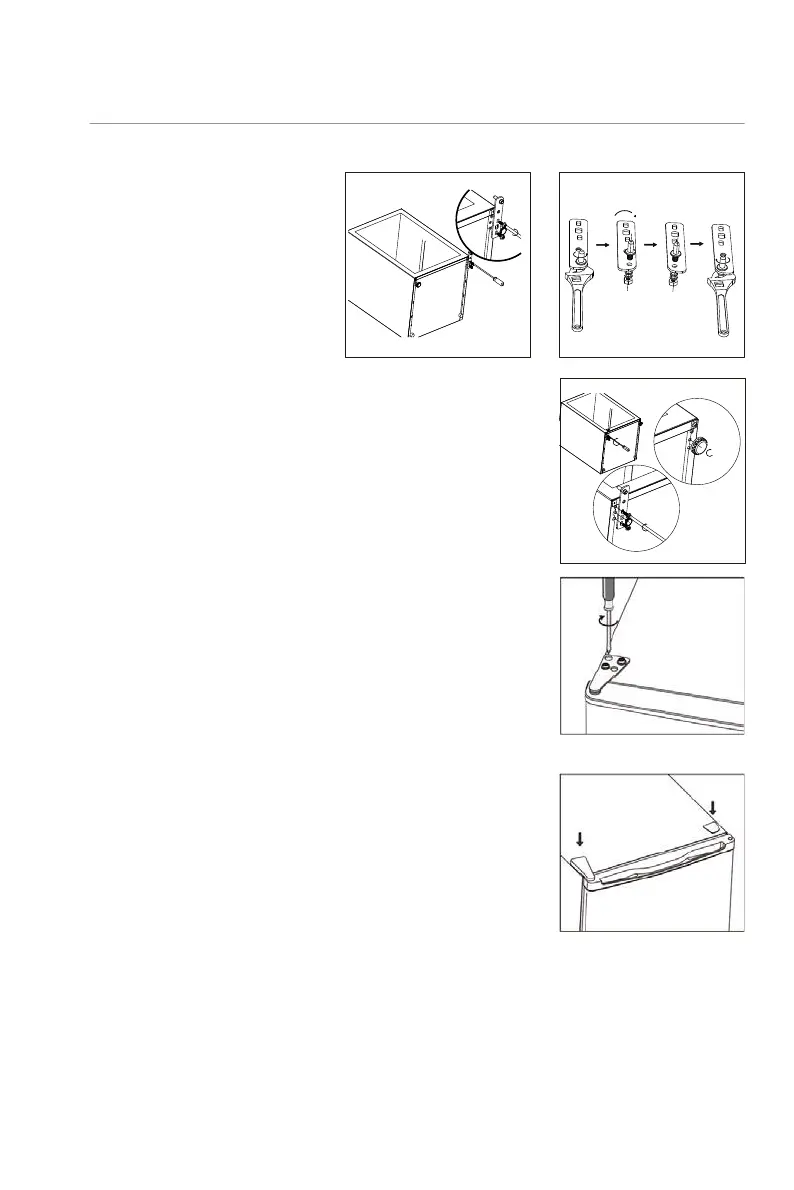 C