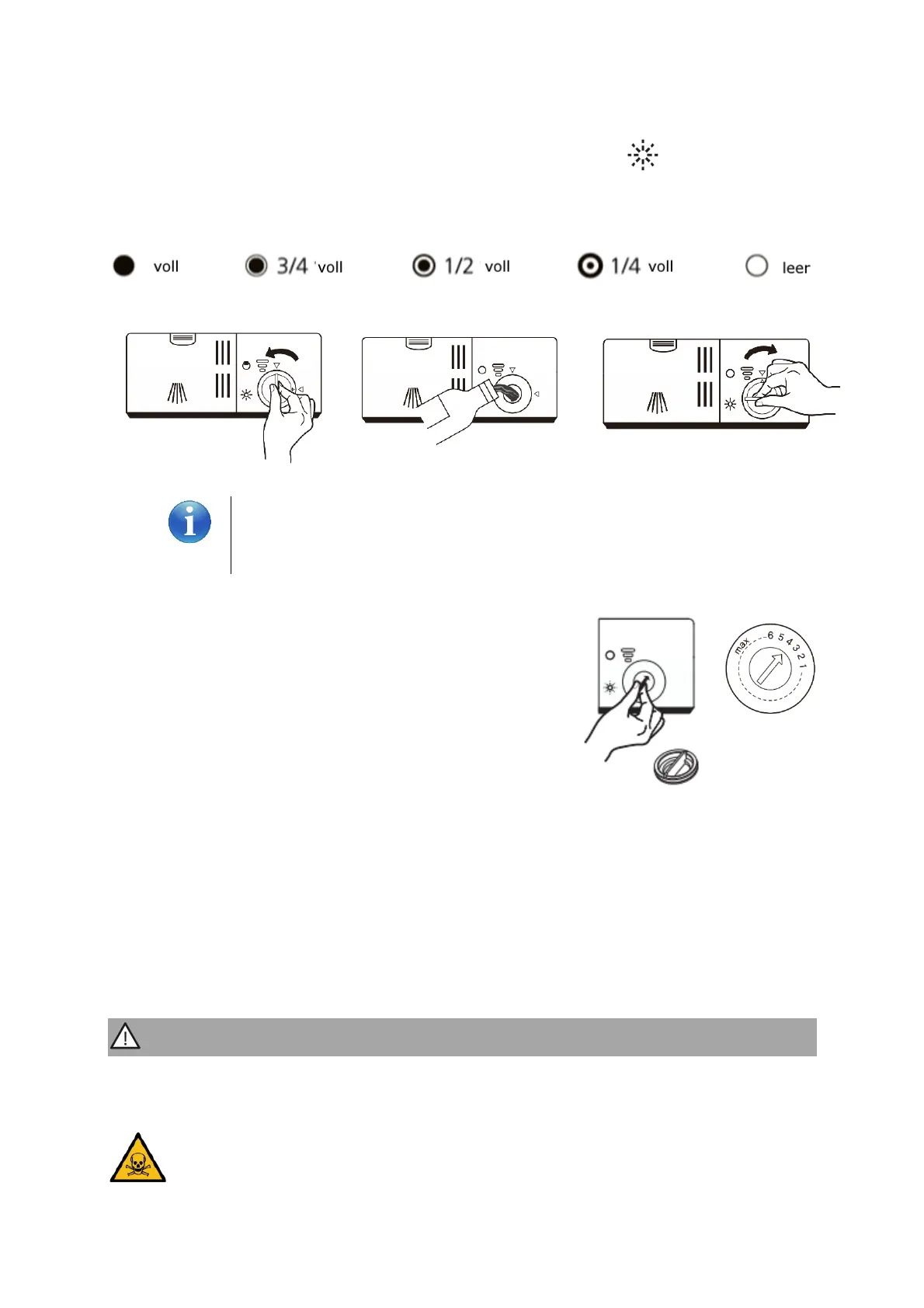 voll 3/4 voll 1/2 voll 1/4 voll leer

max 6 5 4 3 2 1