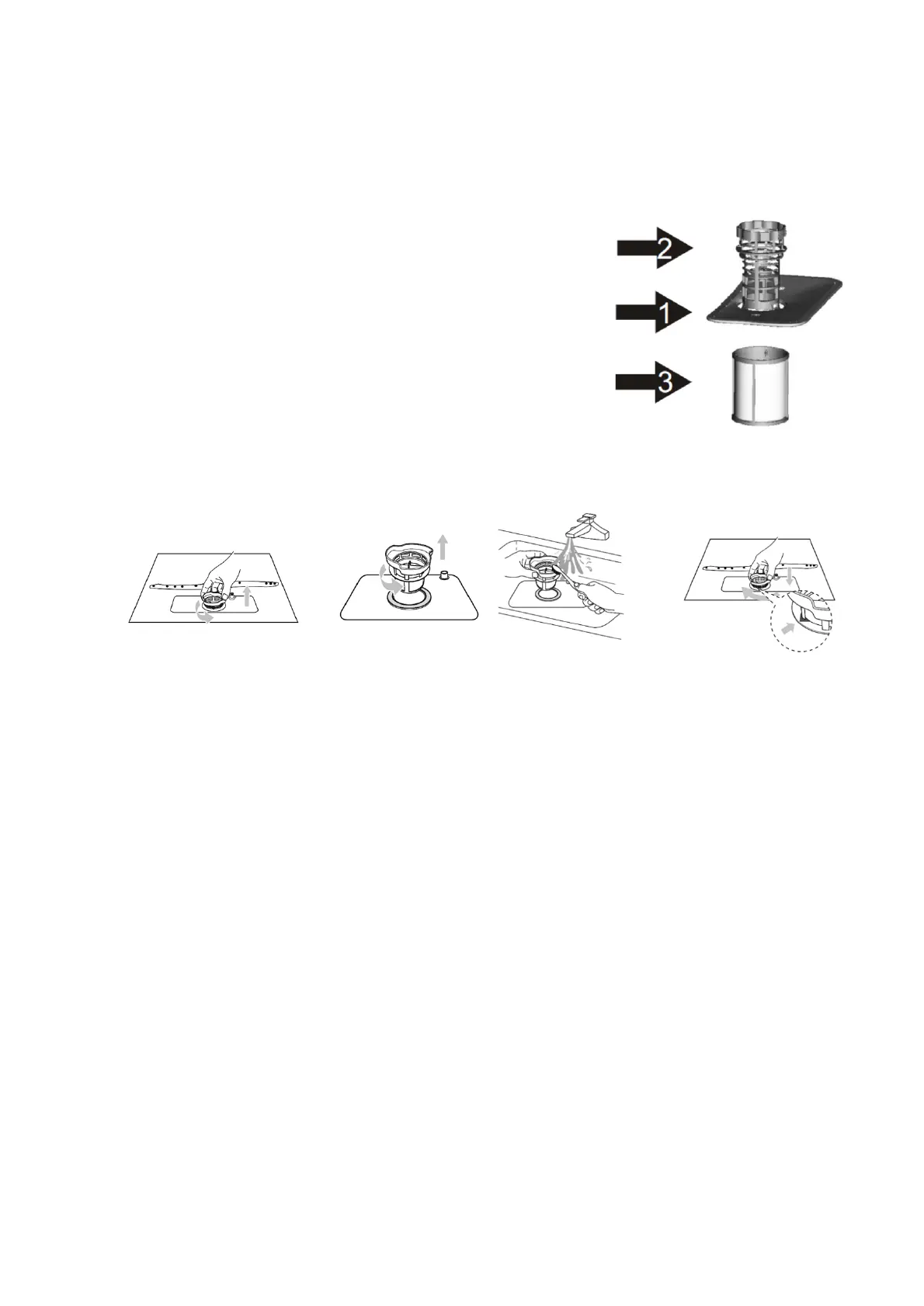 2

1

3