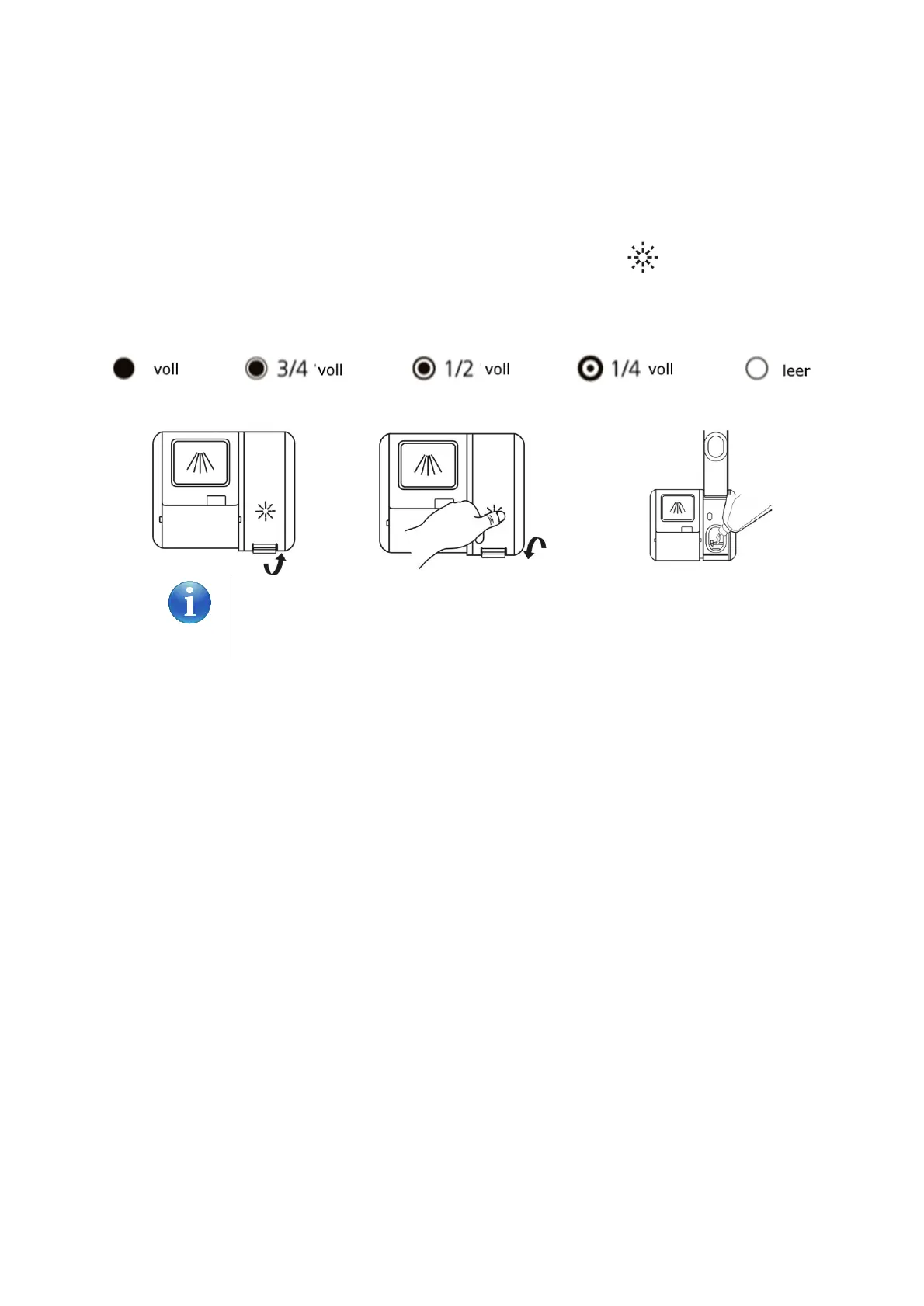 voll 3/4 voll 1/2 voll 1/4 voll leer