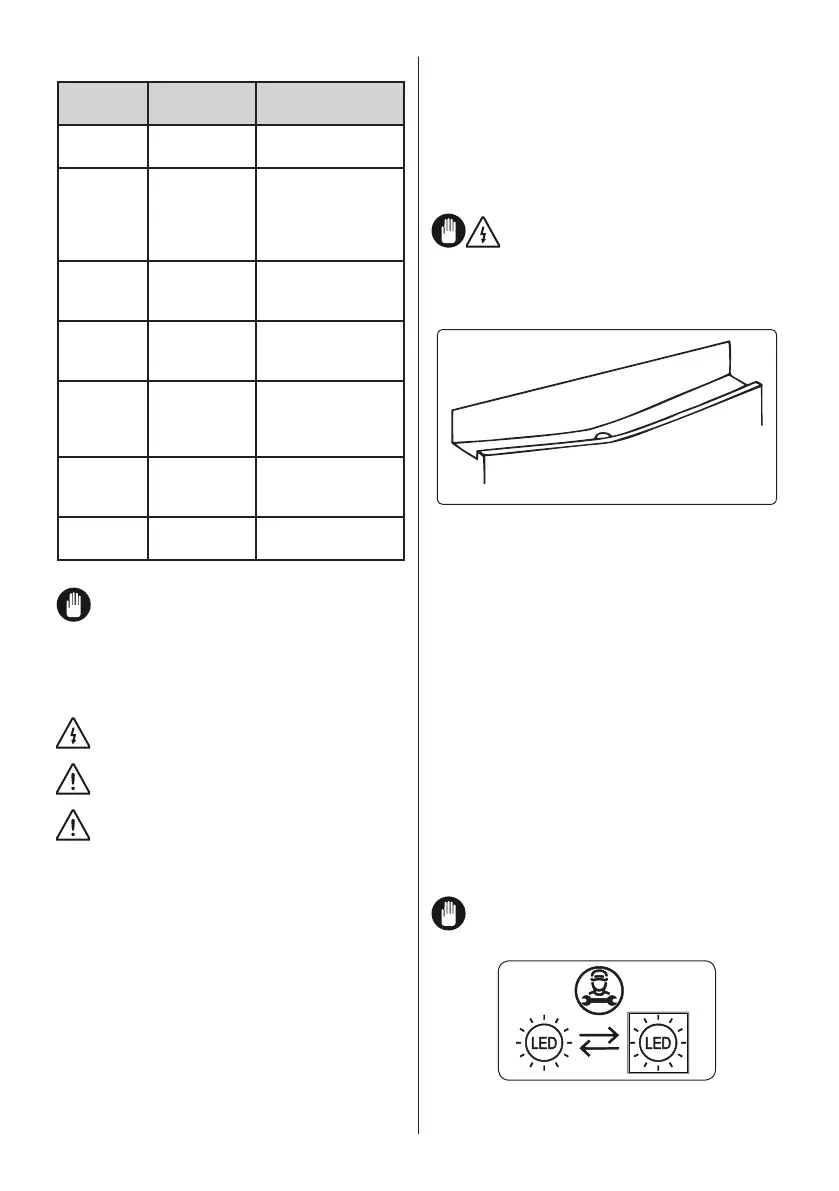 LED LED