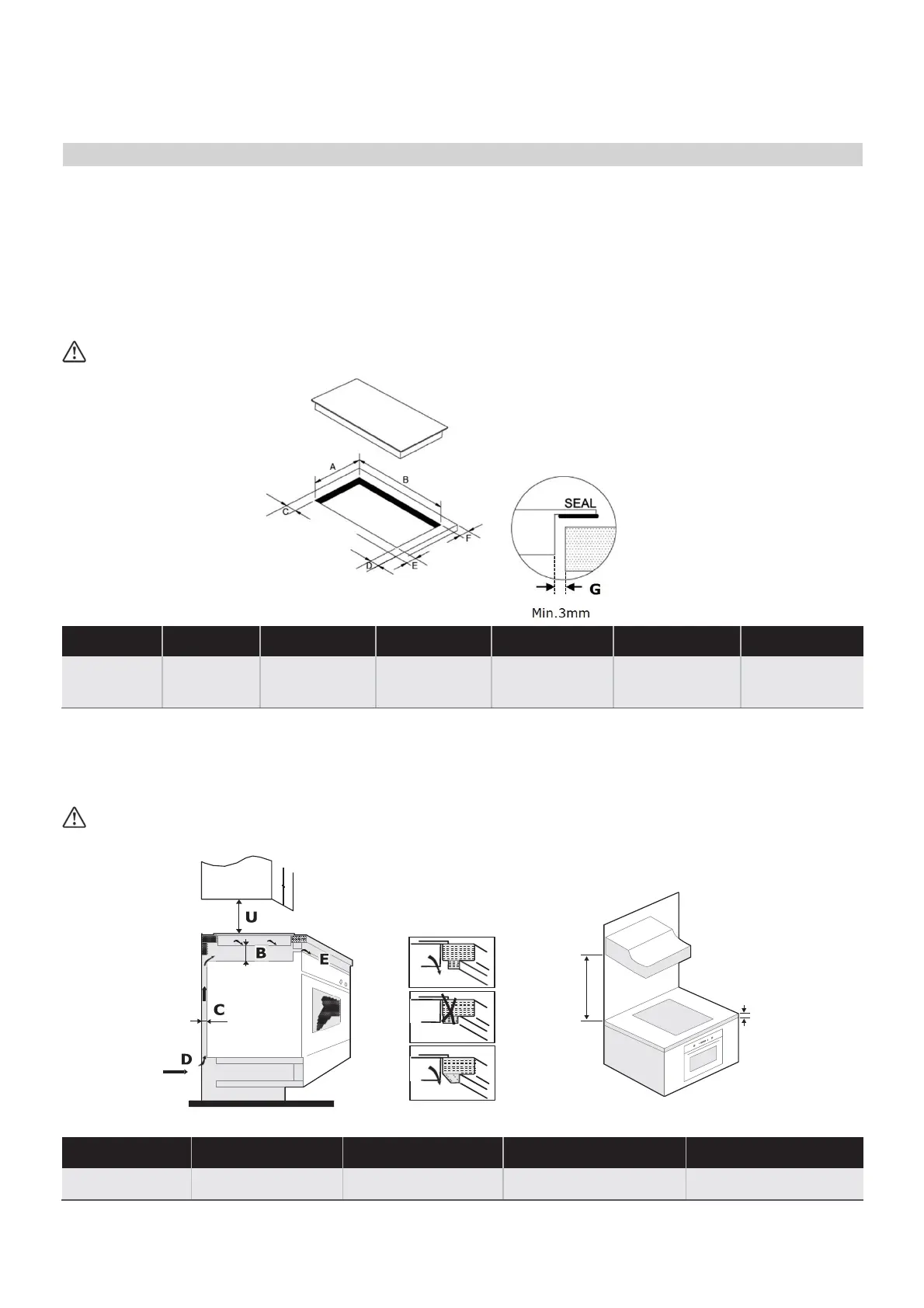 A

B

C

D

E

F

SEAL

G

Min.3mm

U

B

E

C

D