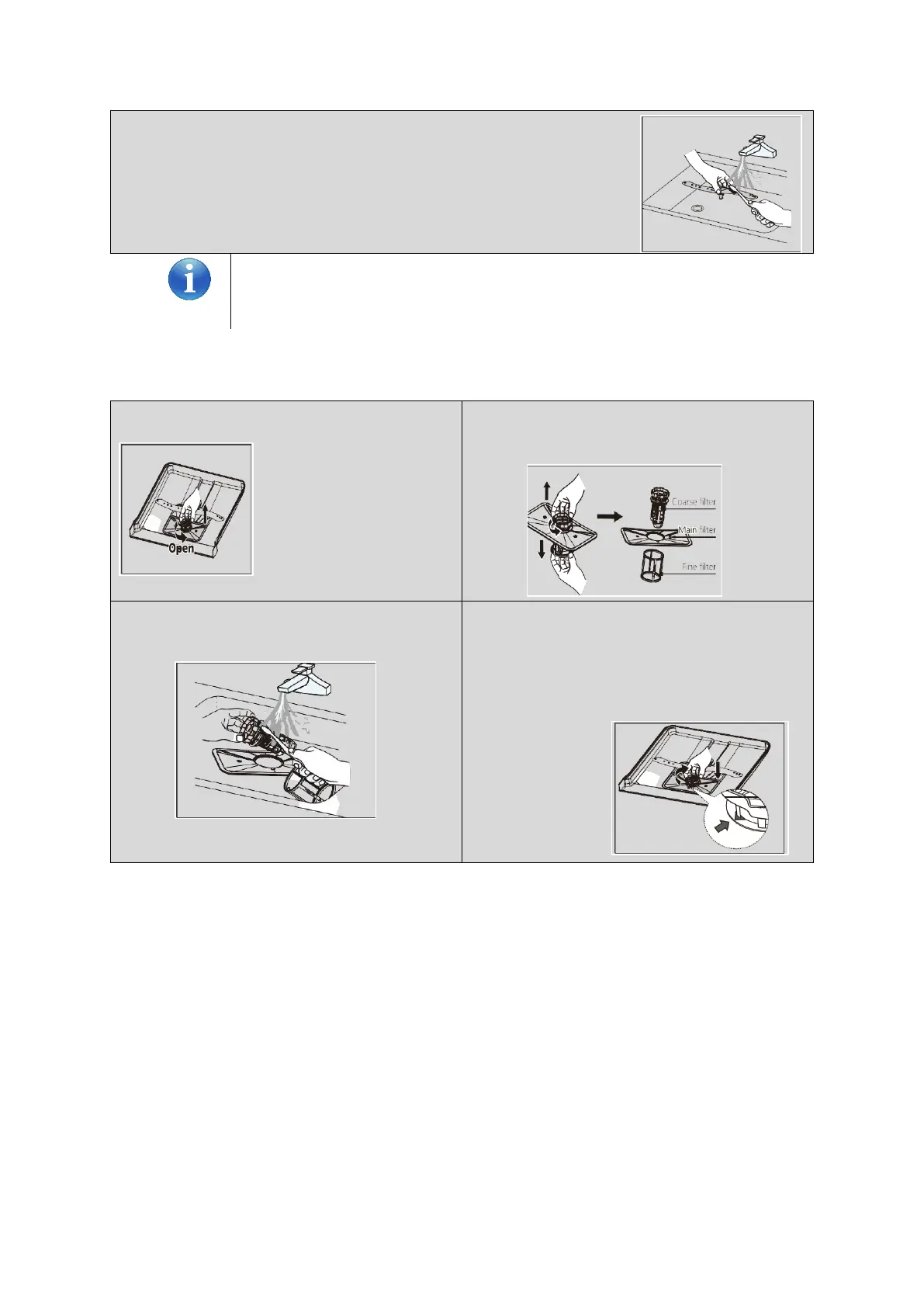 Open

Coarse filter

Main filter

Fine filter