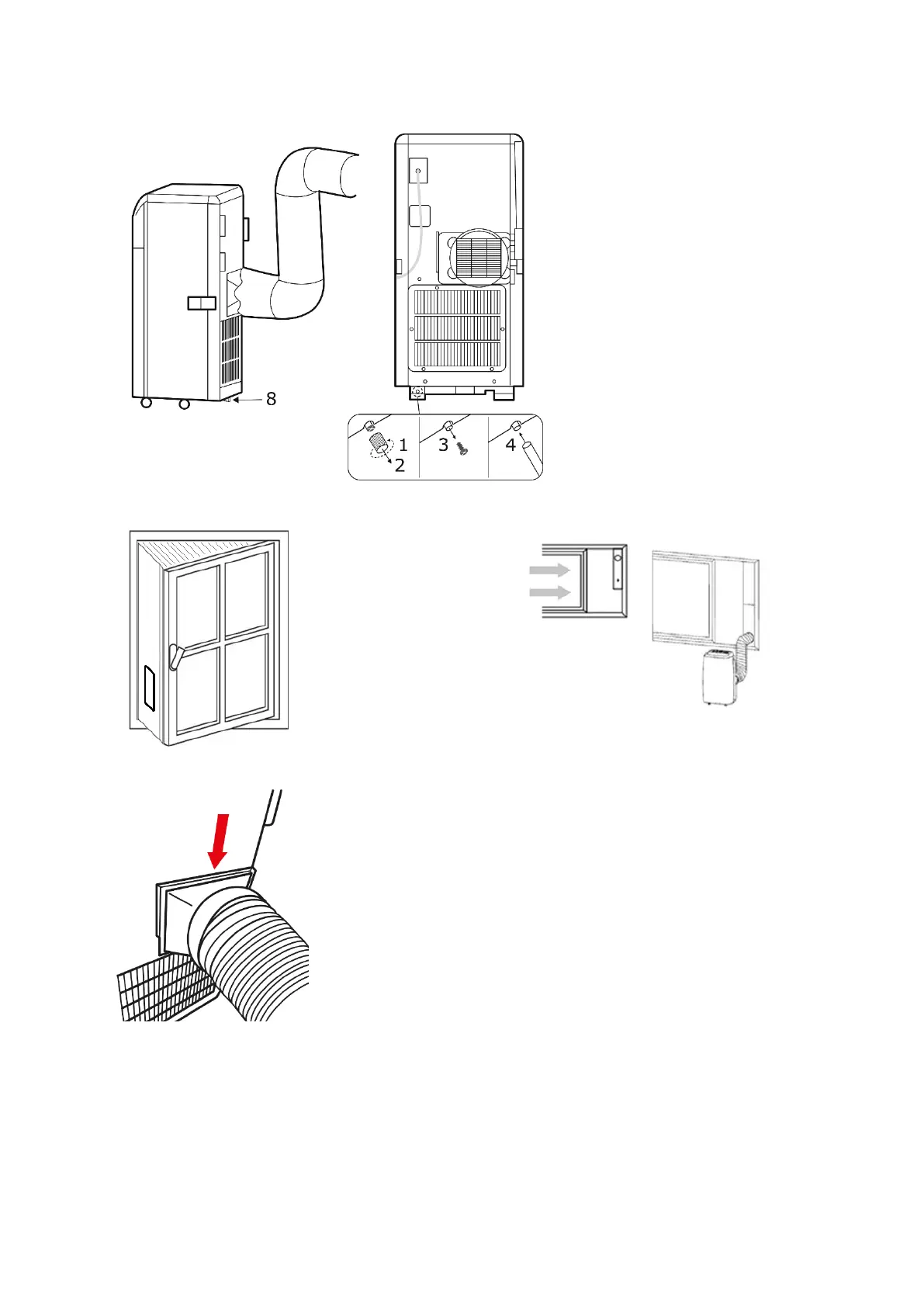 8

1
2
3
4