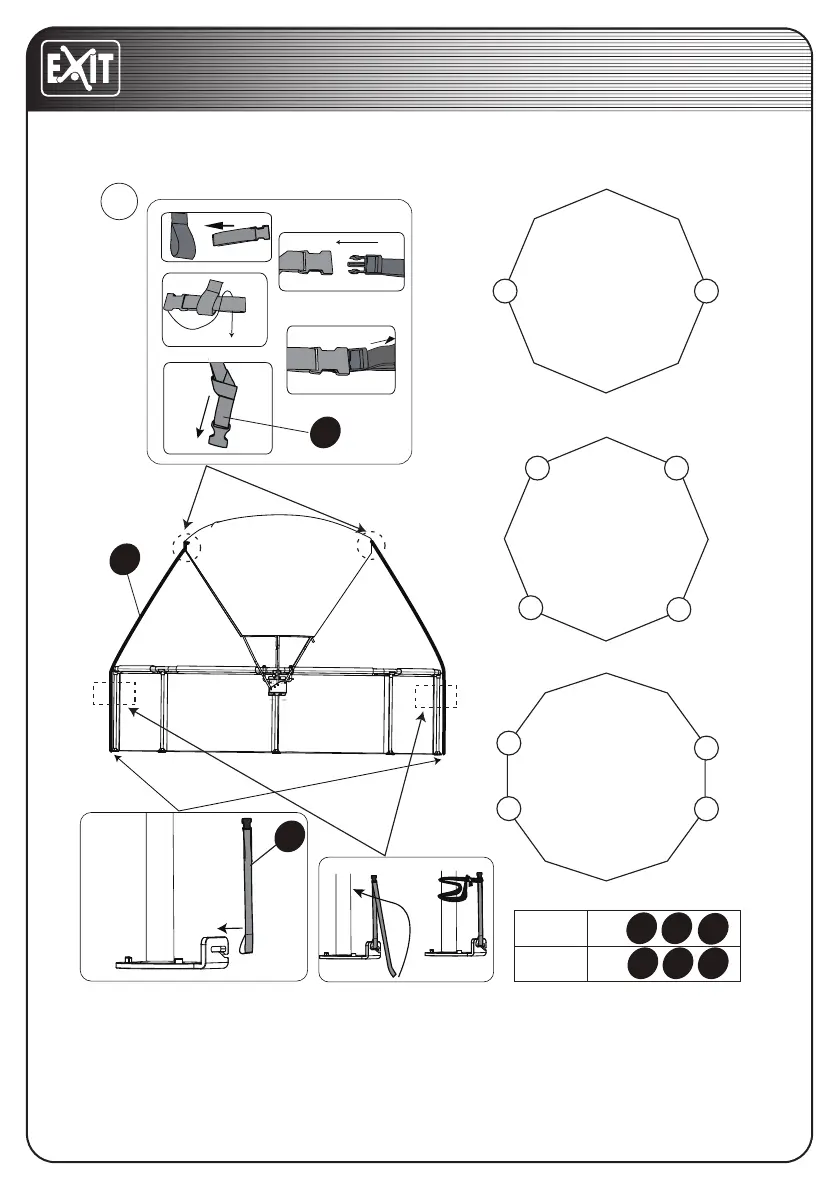 EXIT