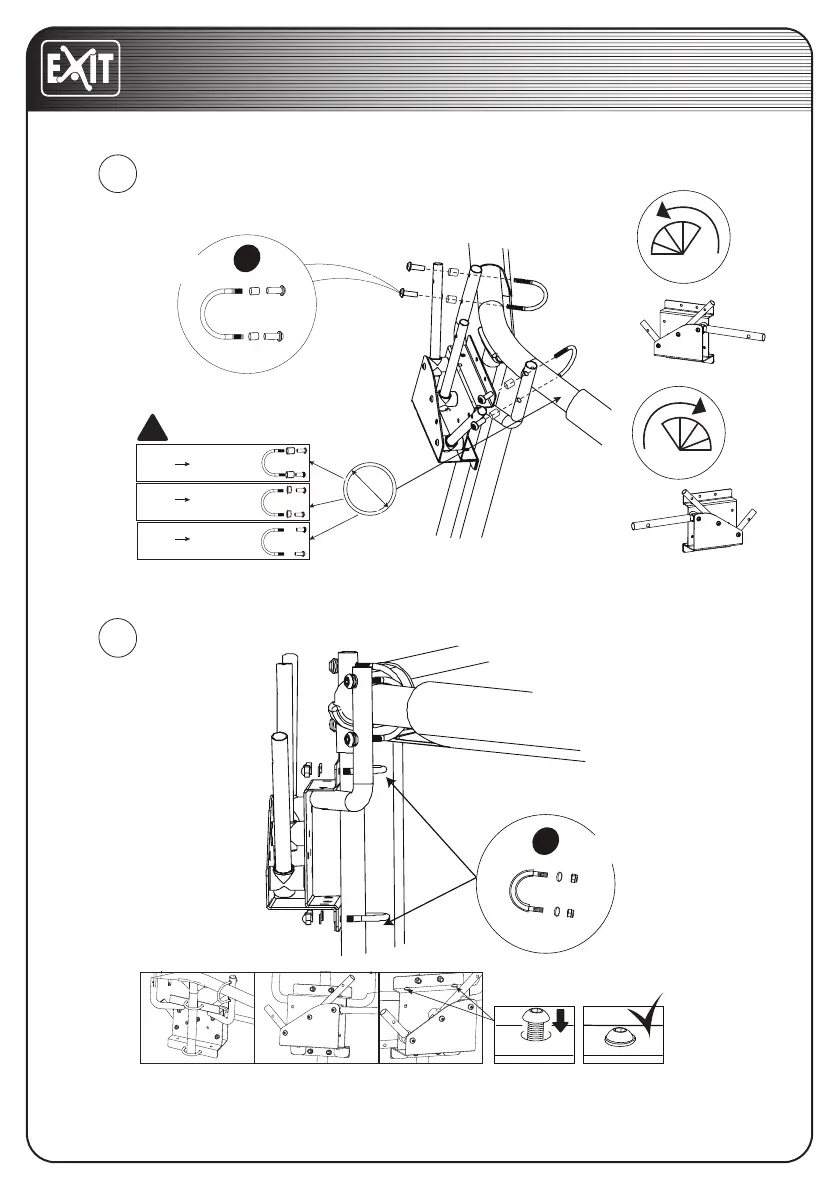 EXIT