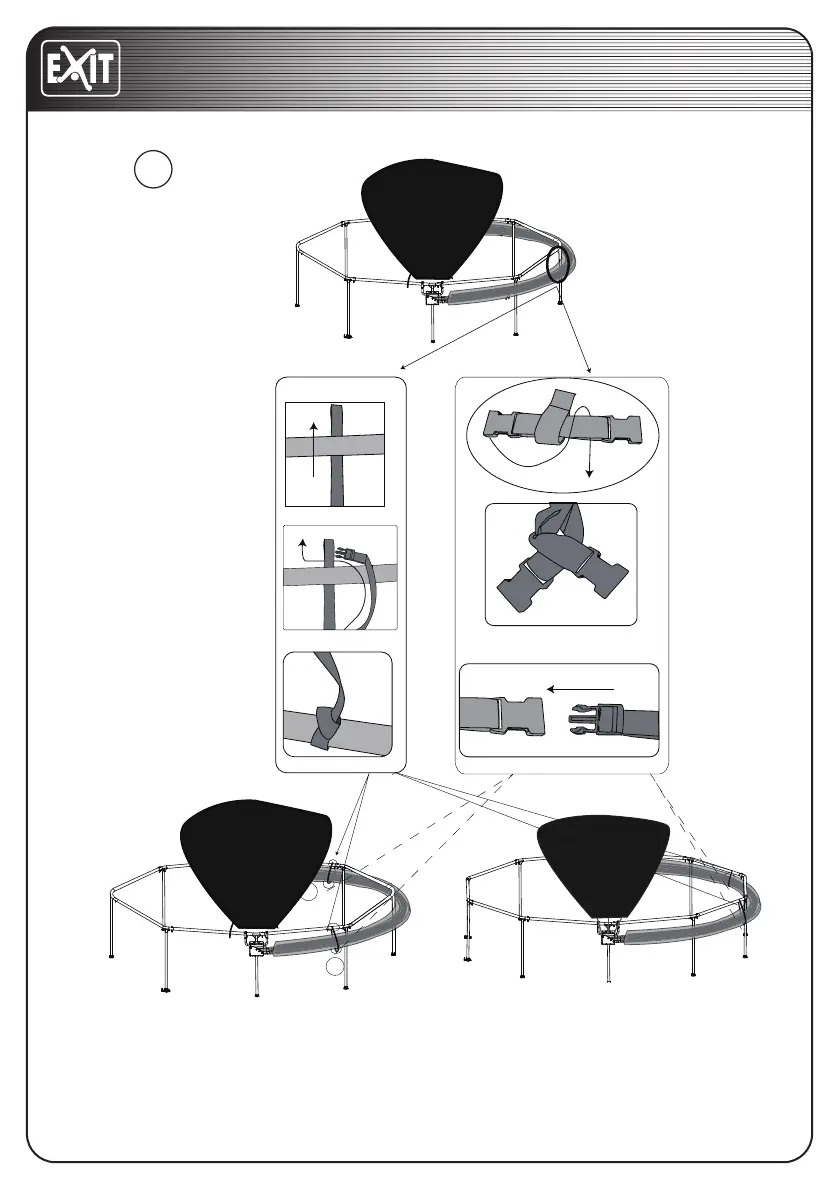 EXIT