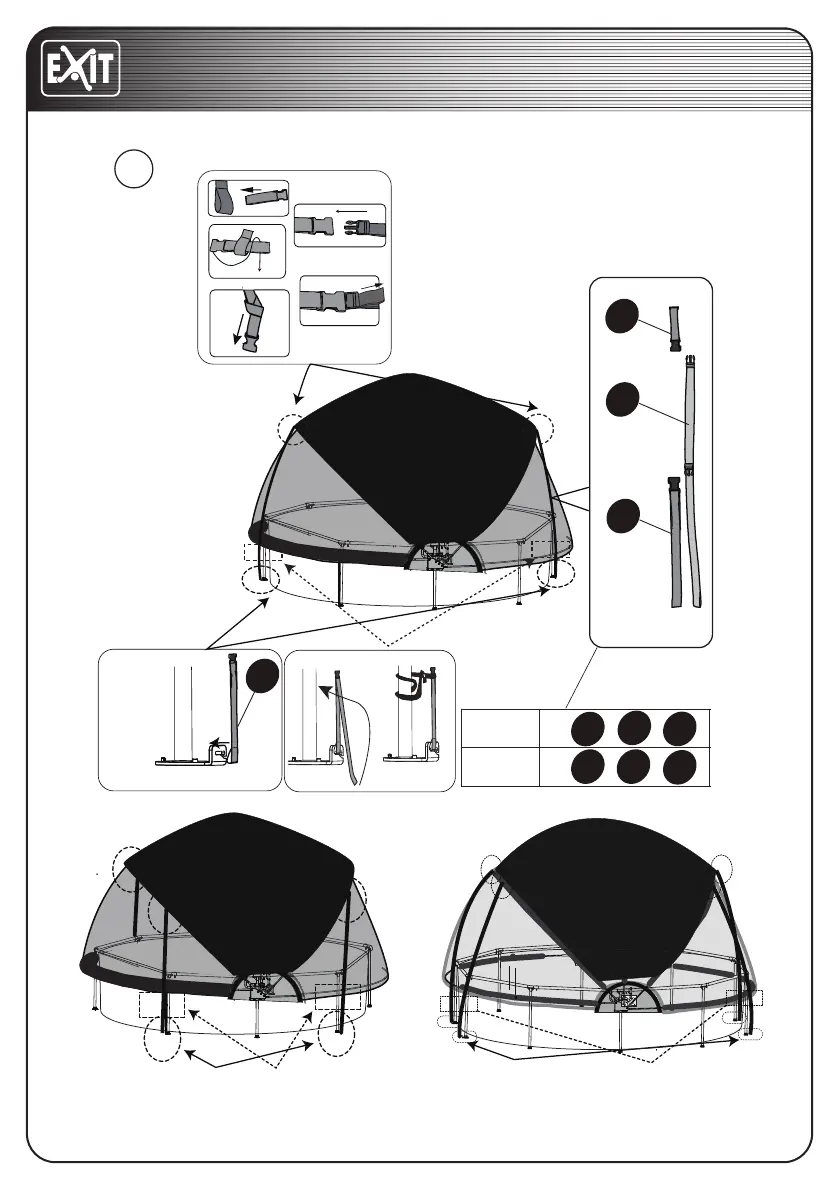 EXIT