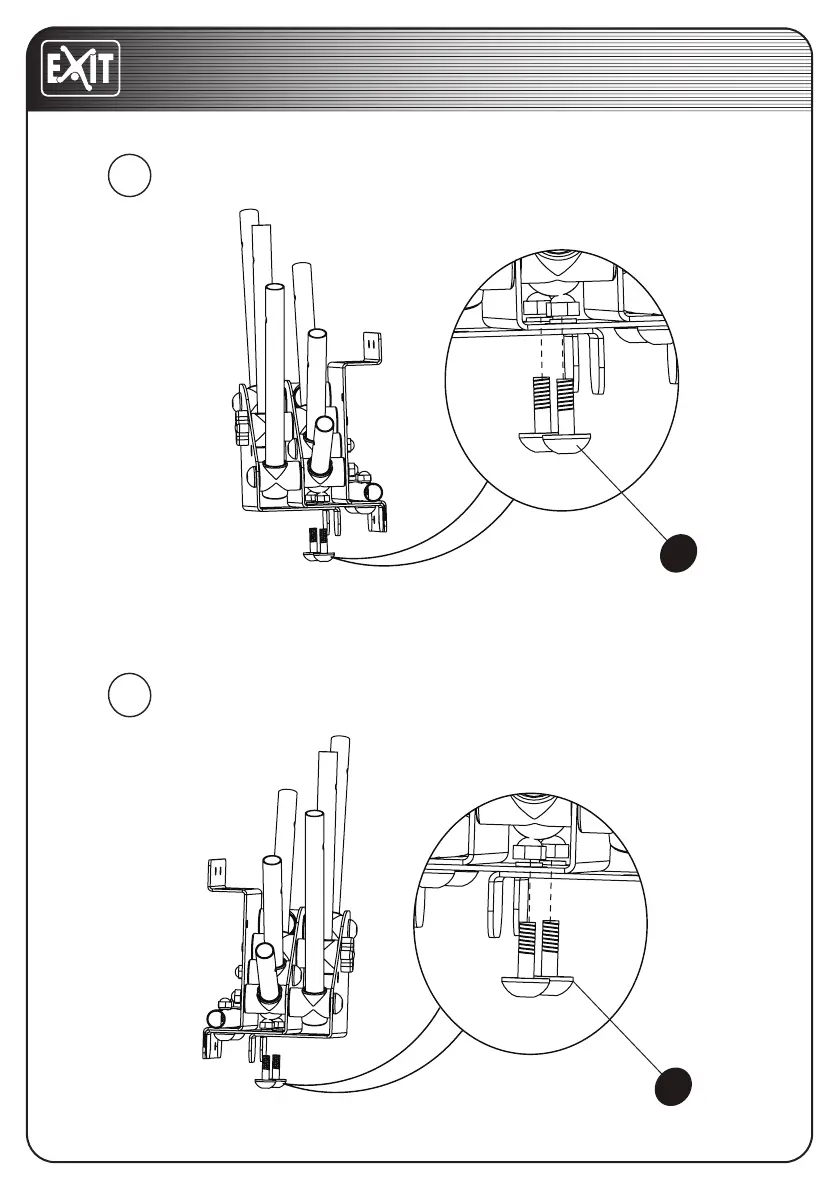 EXIT