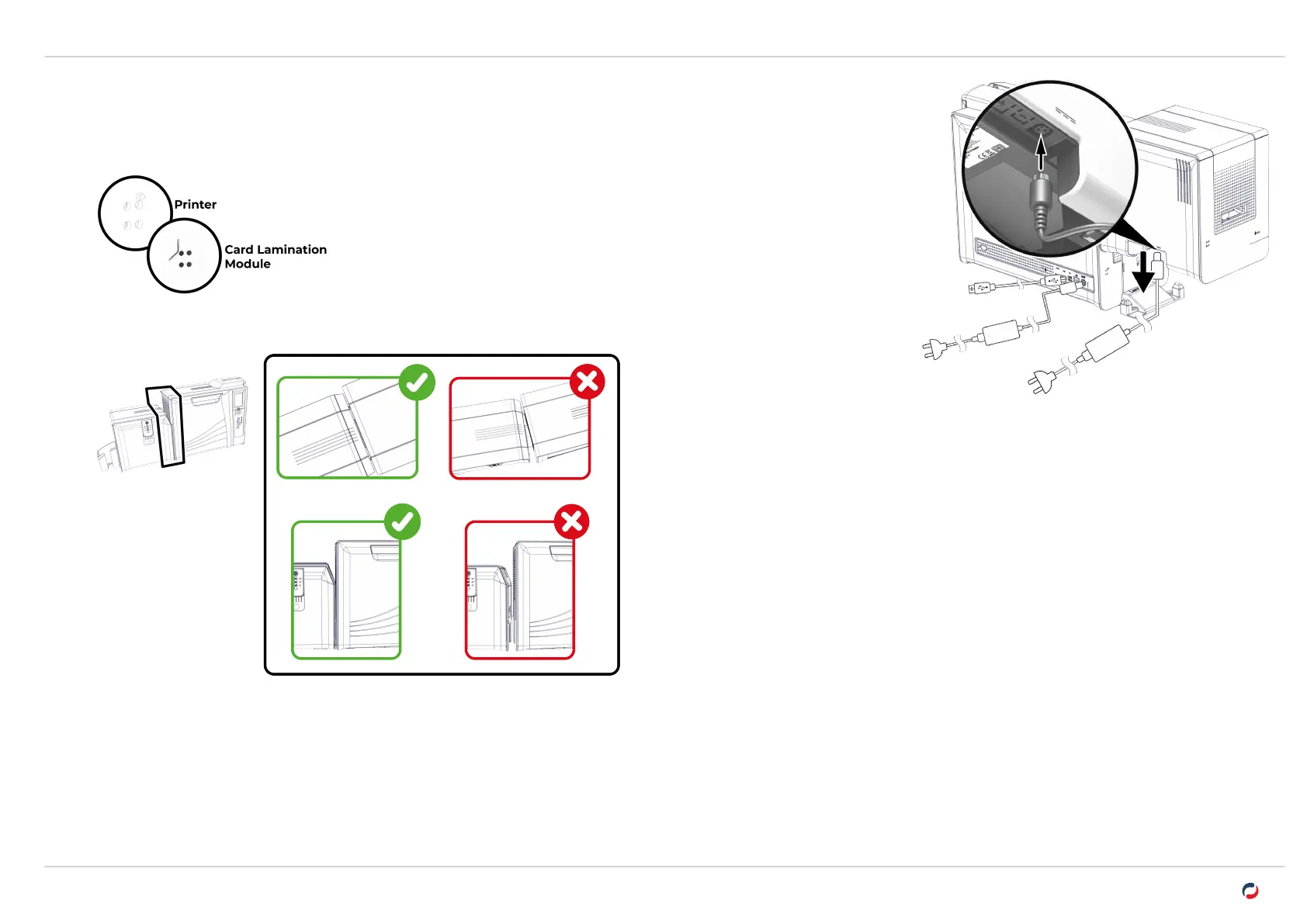 Printer

Card Lamination Module