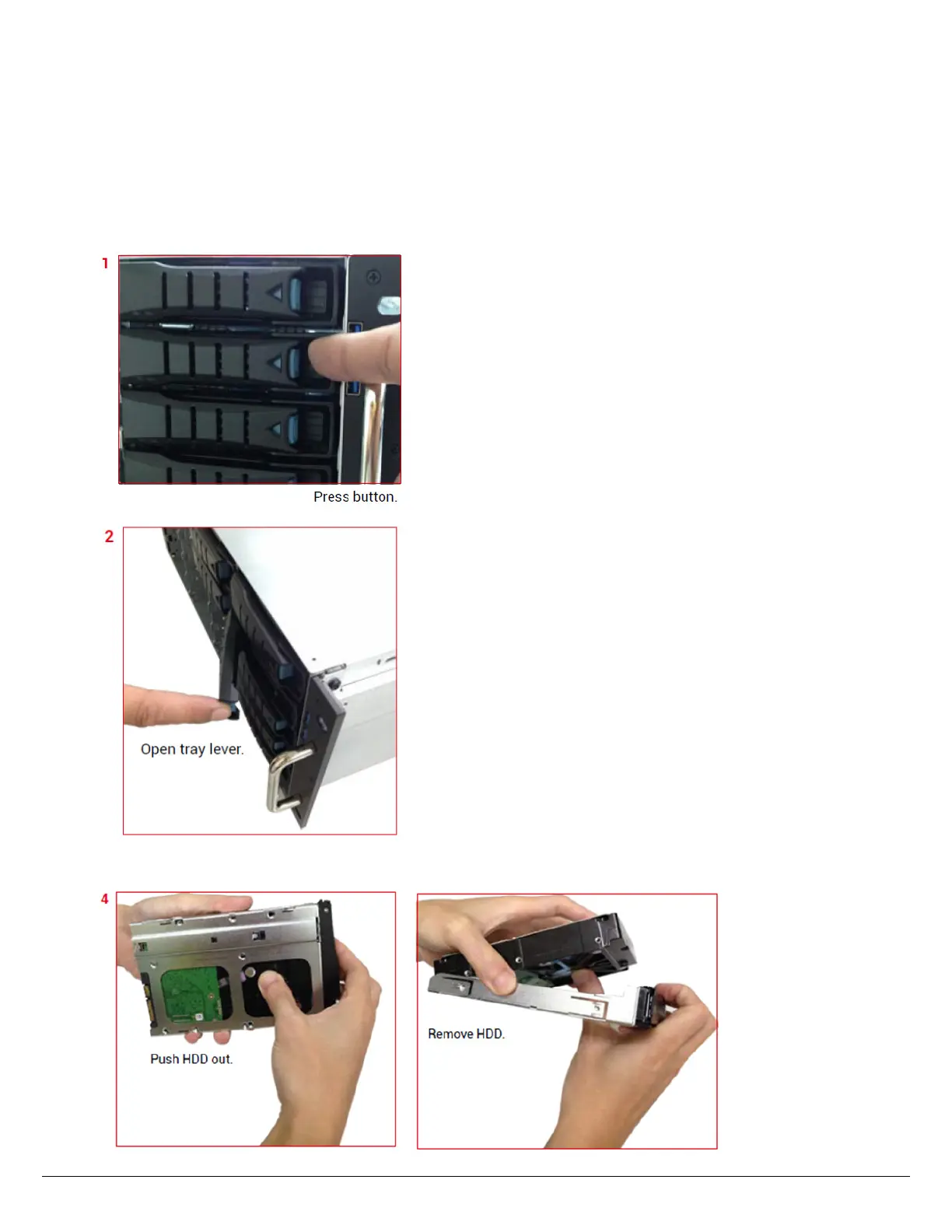 1

Press button.

2

Open tray lever.

4

Push HDD out.

Remove HDD.