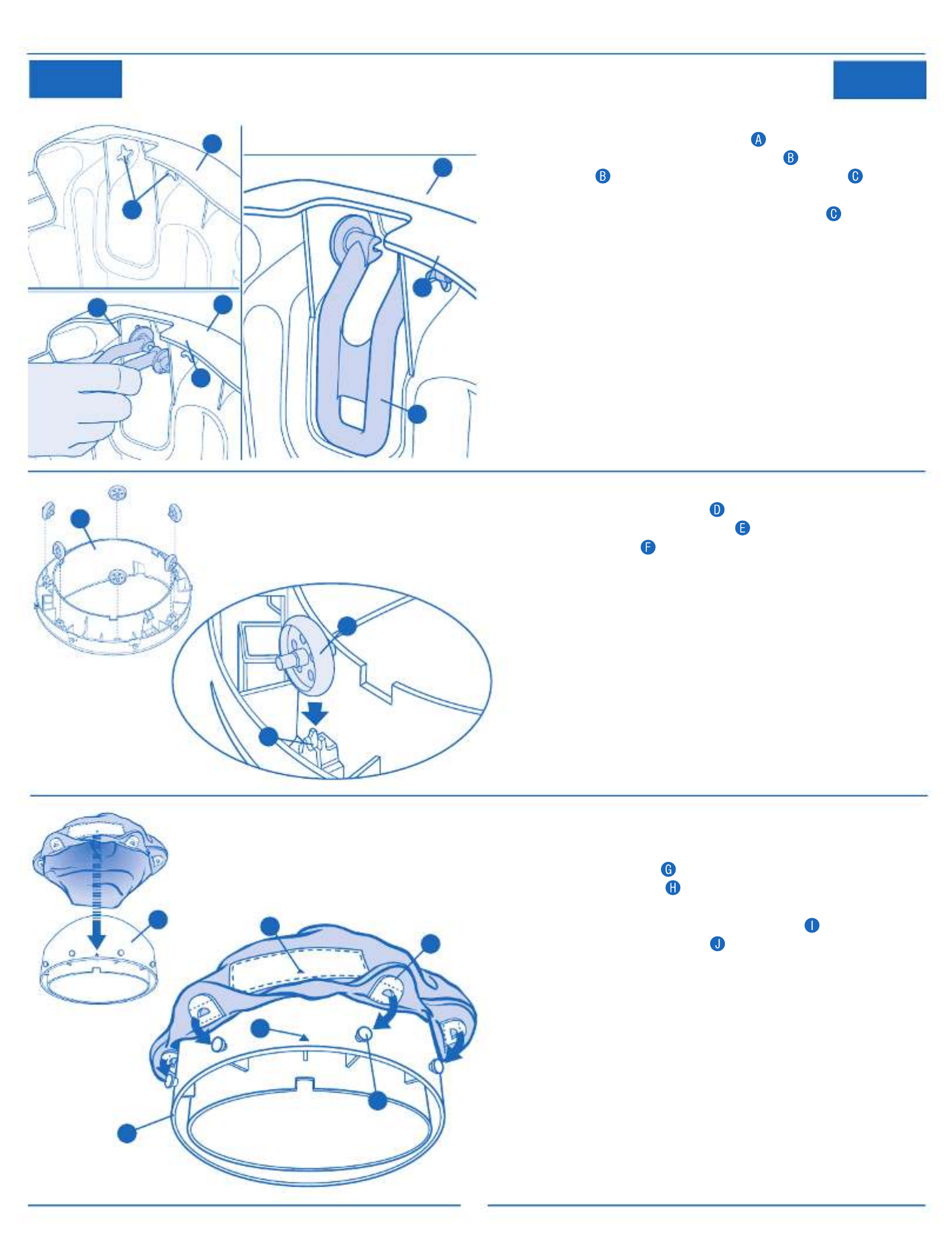 A
B
B
C
C

D
E
F

G
H
I
J