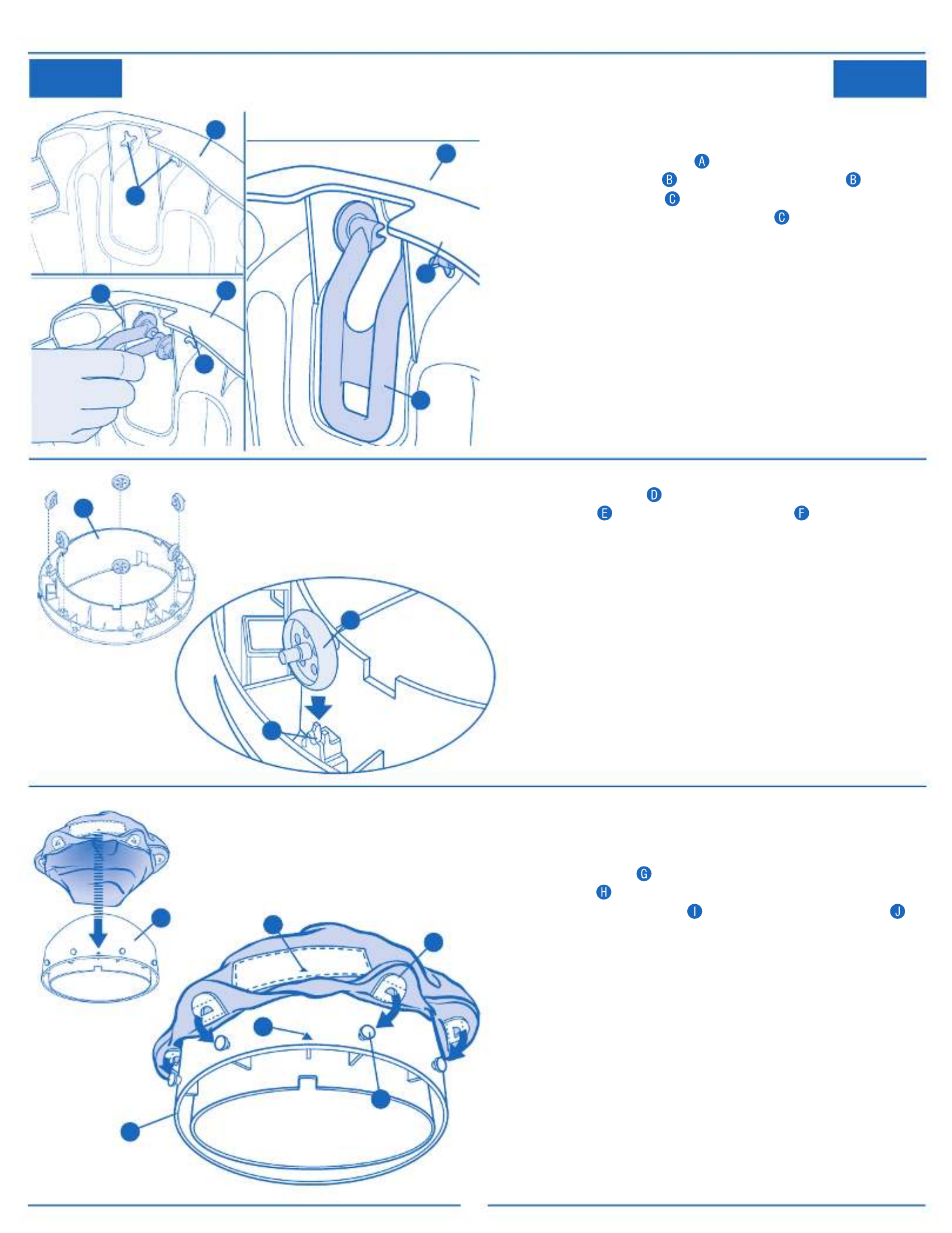 A
B
B
C
C

D
E
F

G
H
I
J