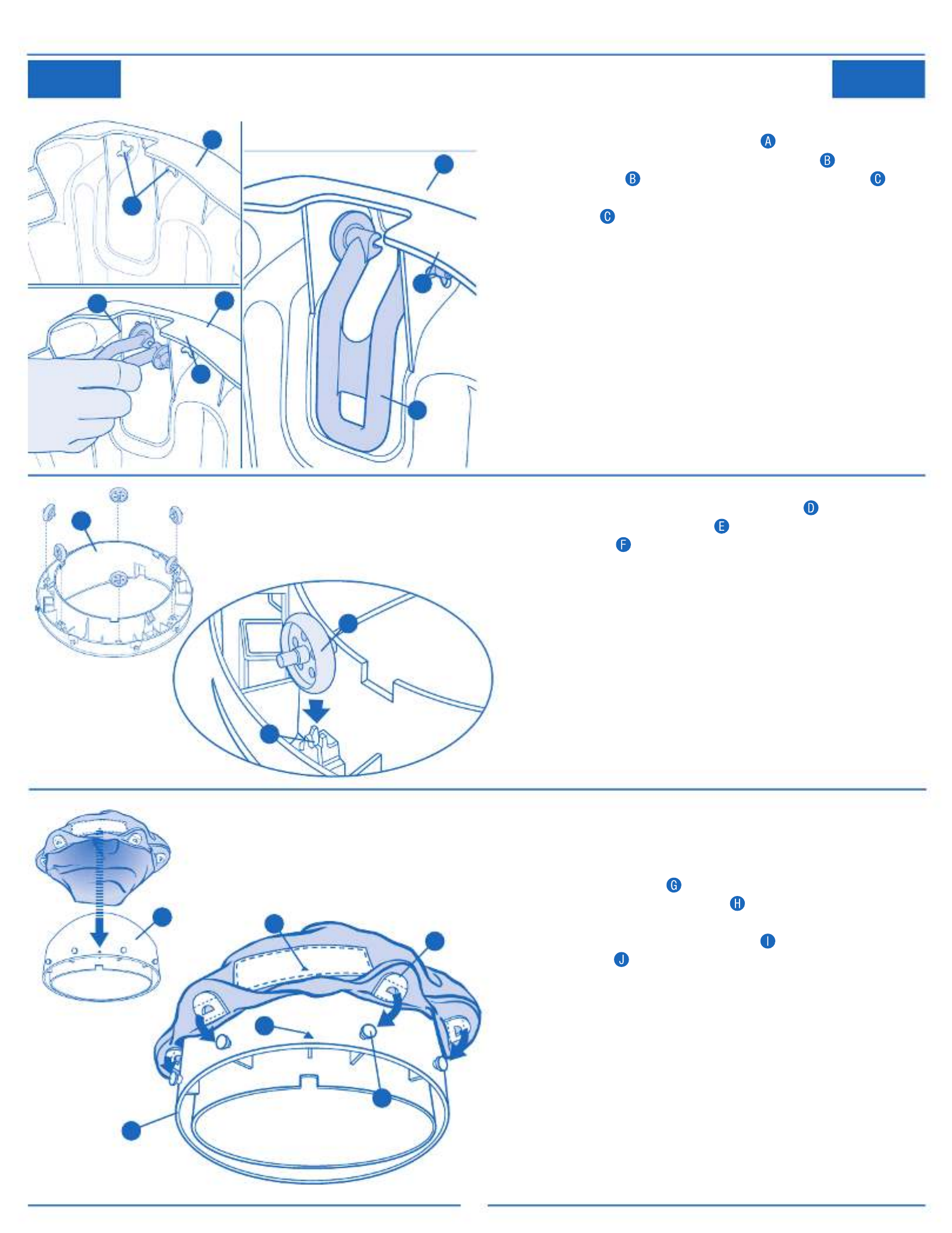 A
B
B
C
C

D
E
F

G
H
I
J