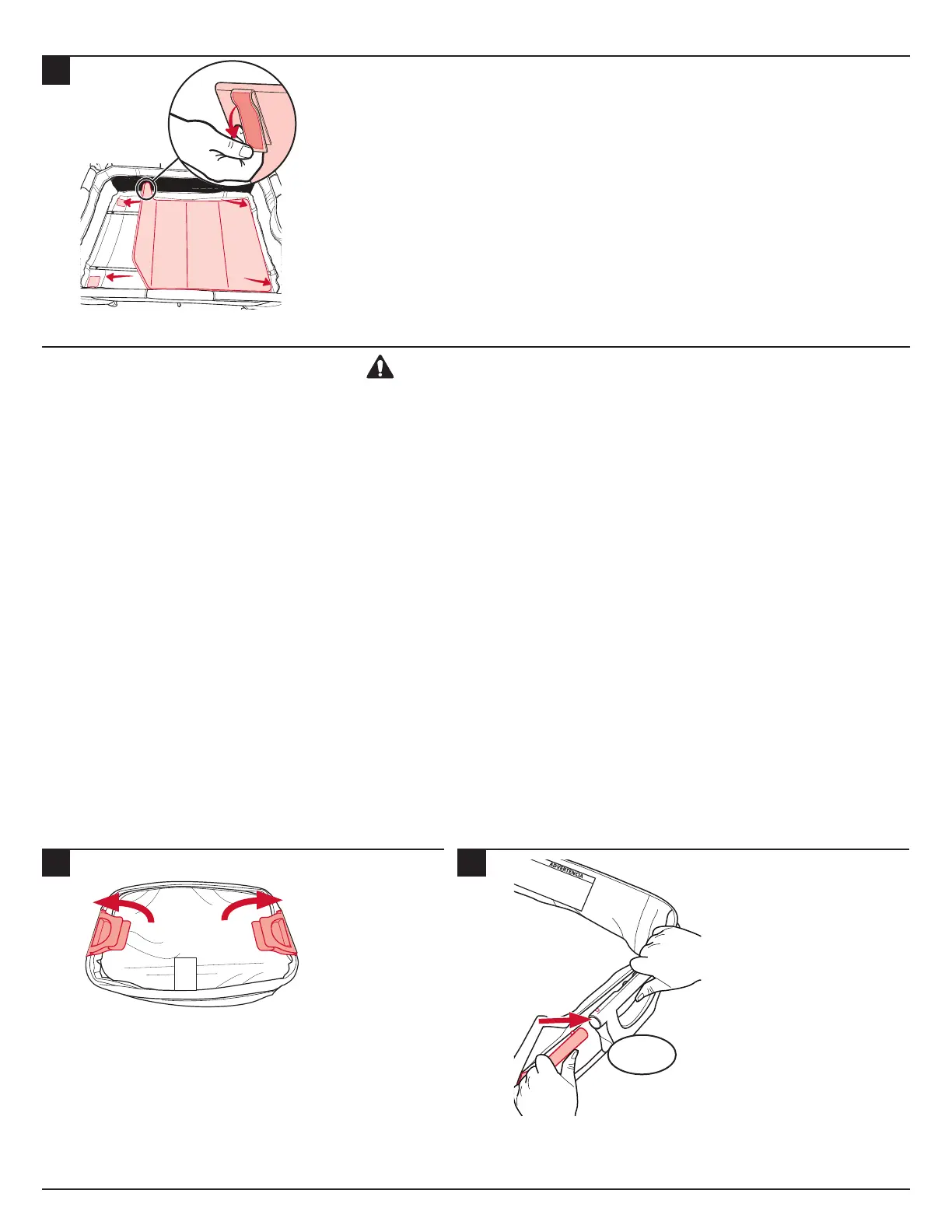 ADVERTENCIA