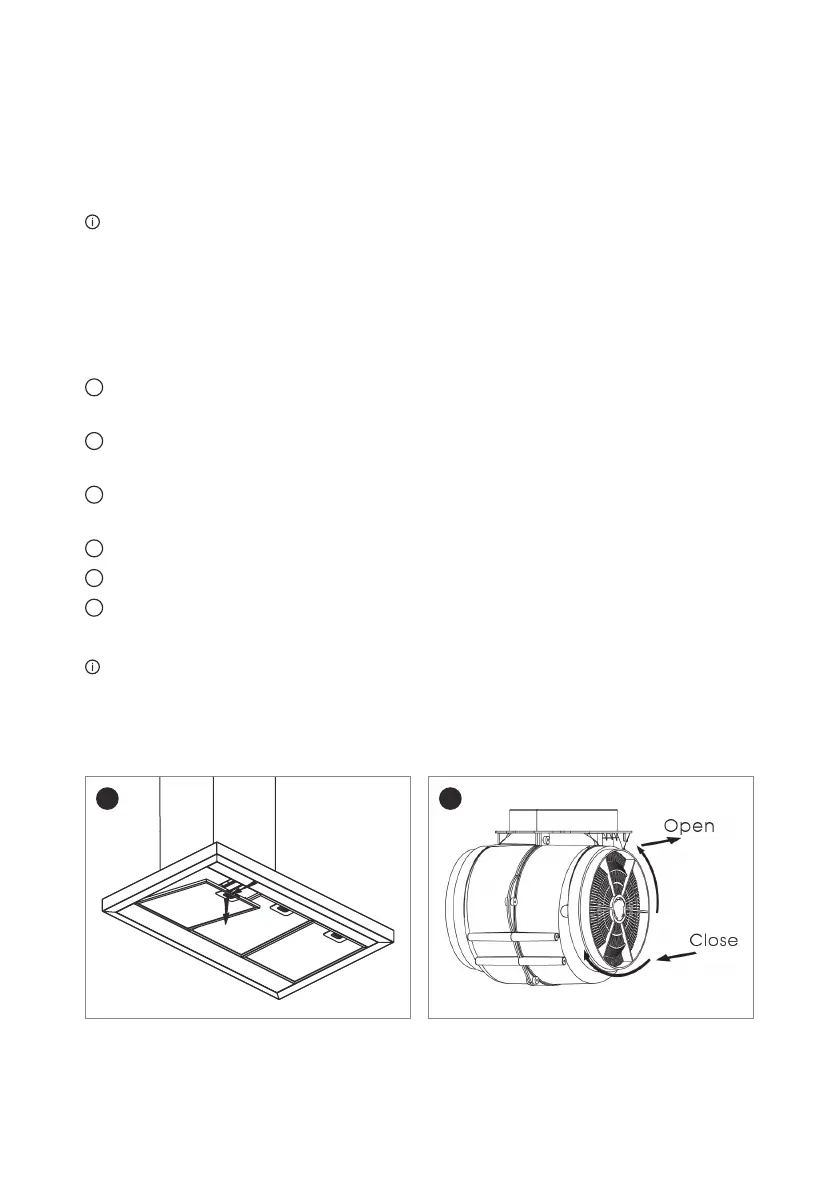 Open

Close