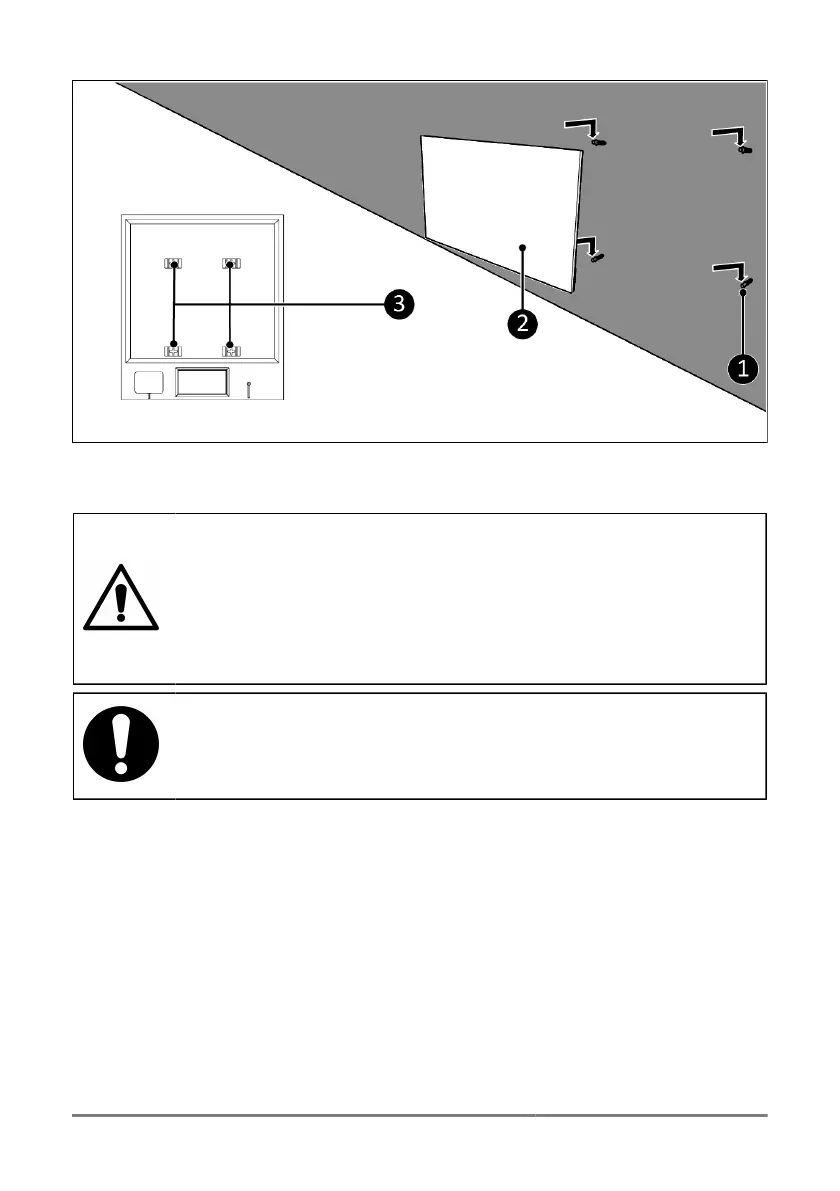 3

2

1