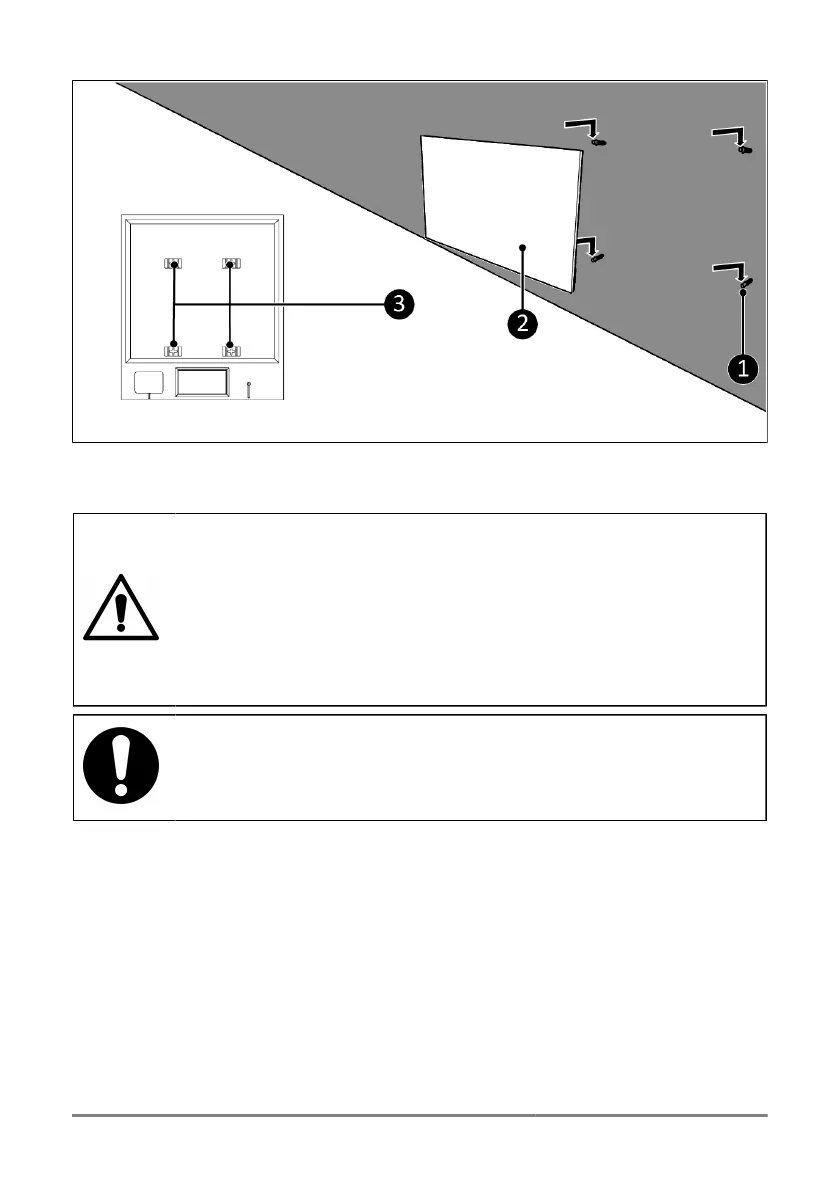 3

2

1