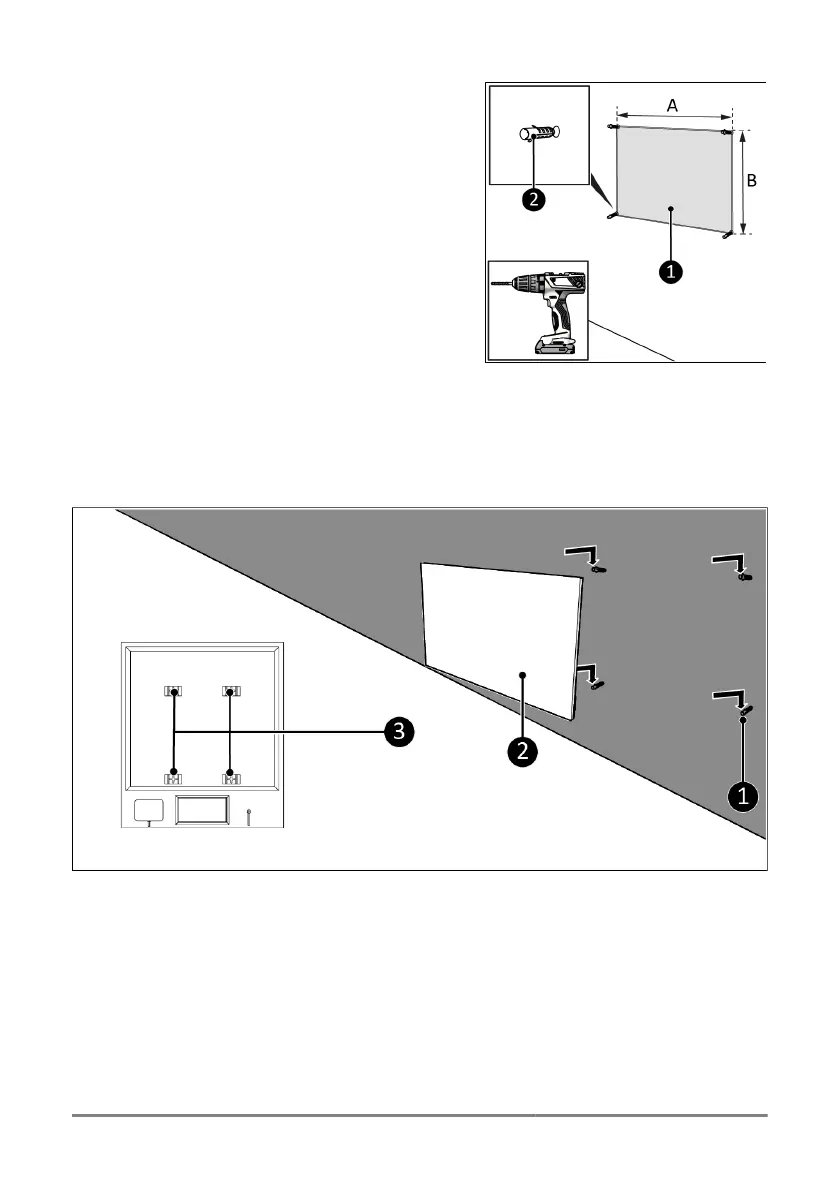 A

B

2

1

3

2

1